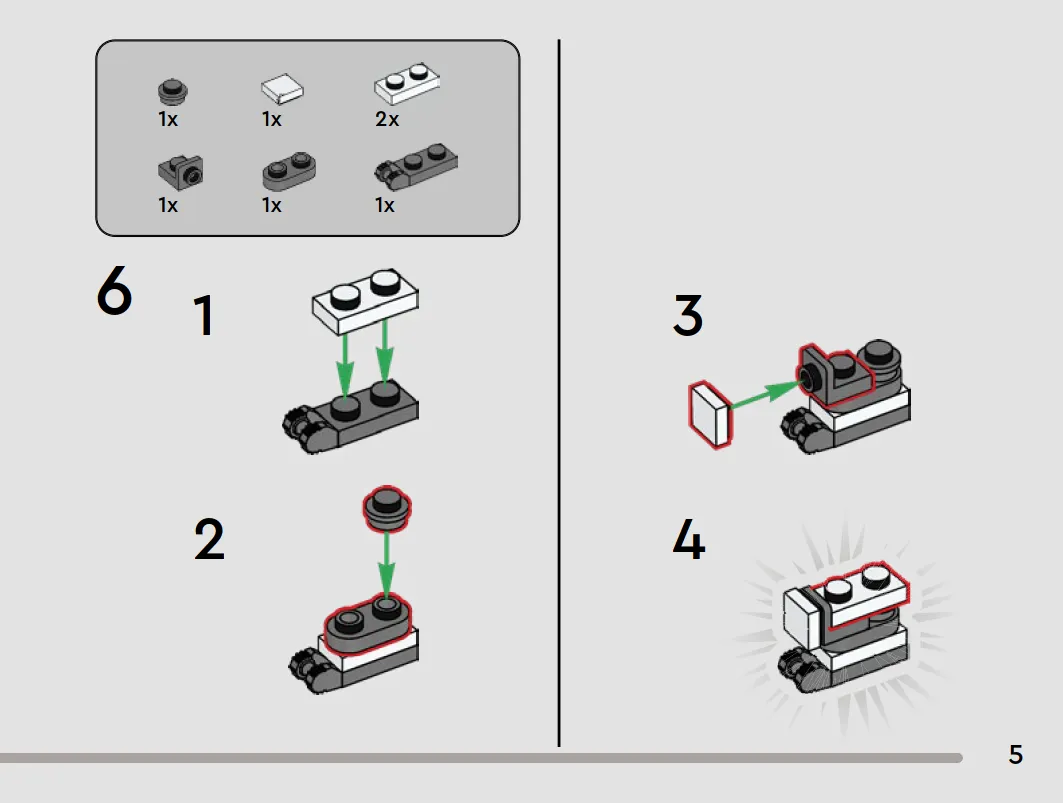 1x 1x 2x

1x 1x 1x

6

1

2

3

4

5