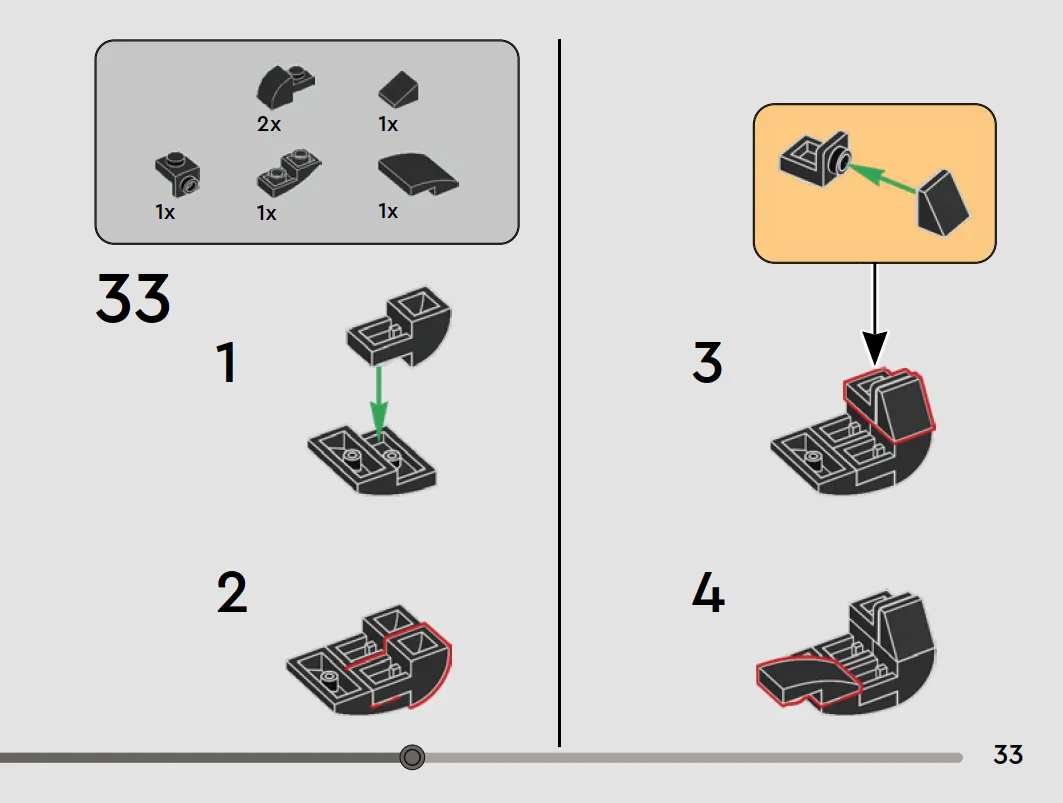 2x 1x
1x 1x 1x

33

1

2

3

4

33