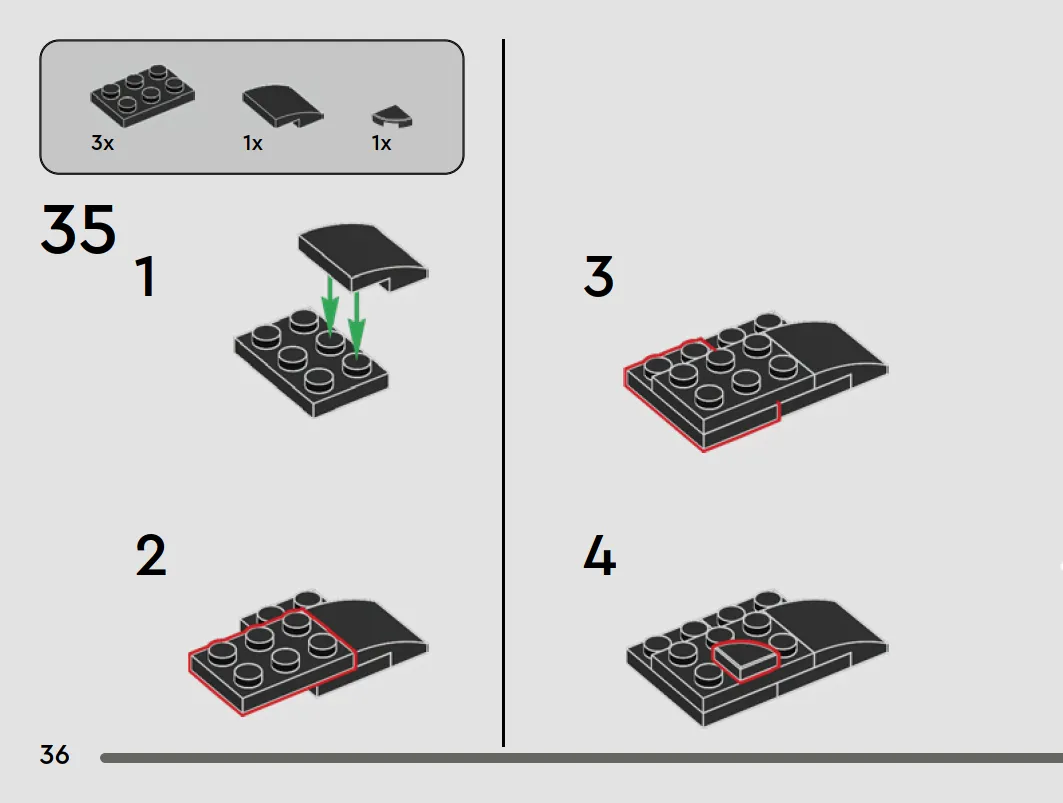 3x
1x
1x

35

1

2

3

4

36