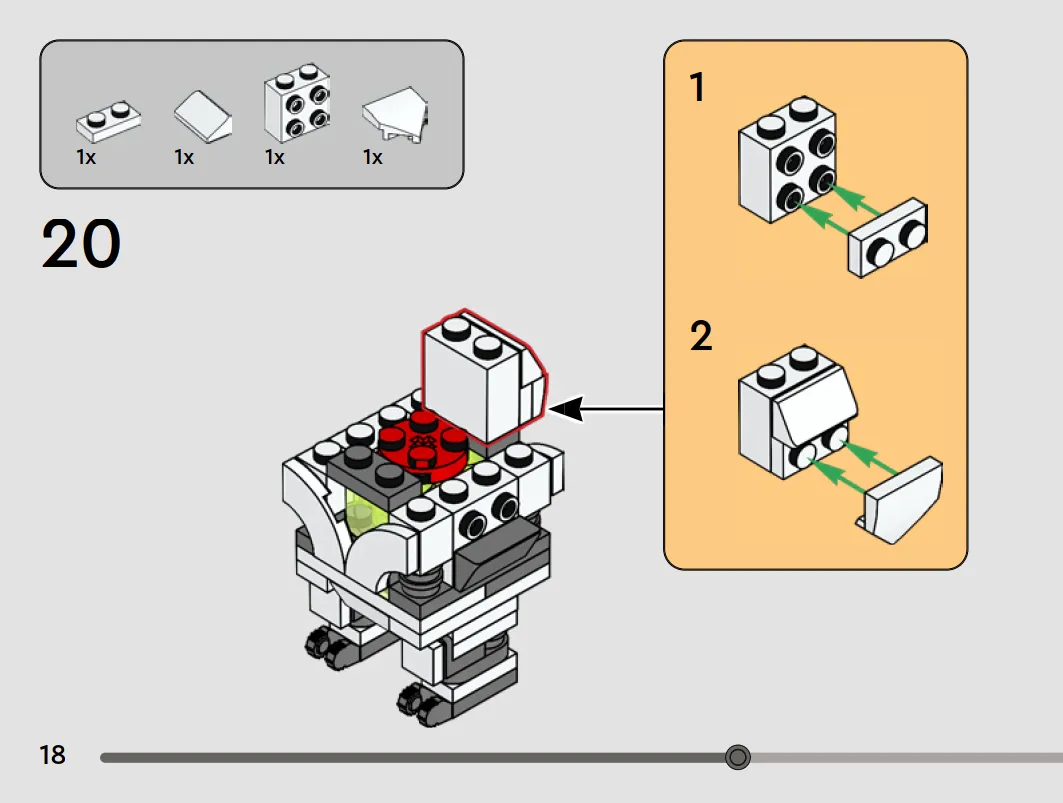 1x 1x 1x 1x

20

1

2

18