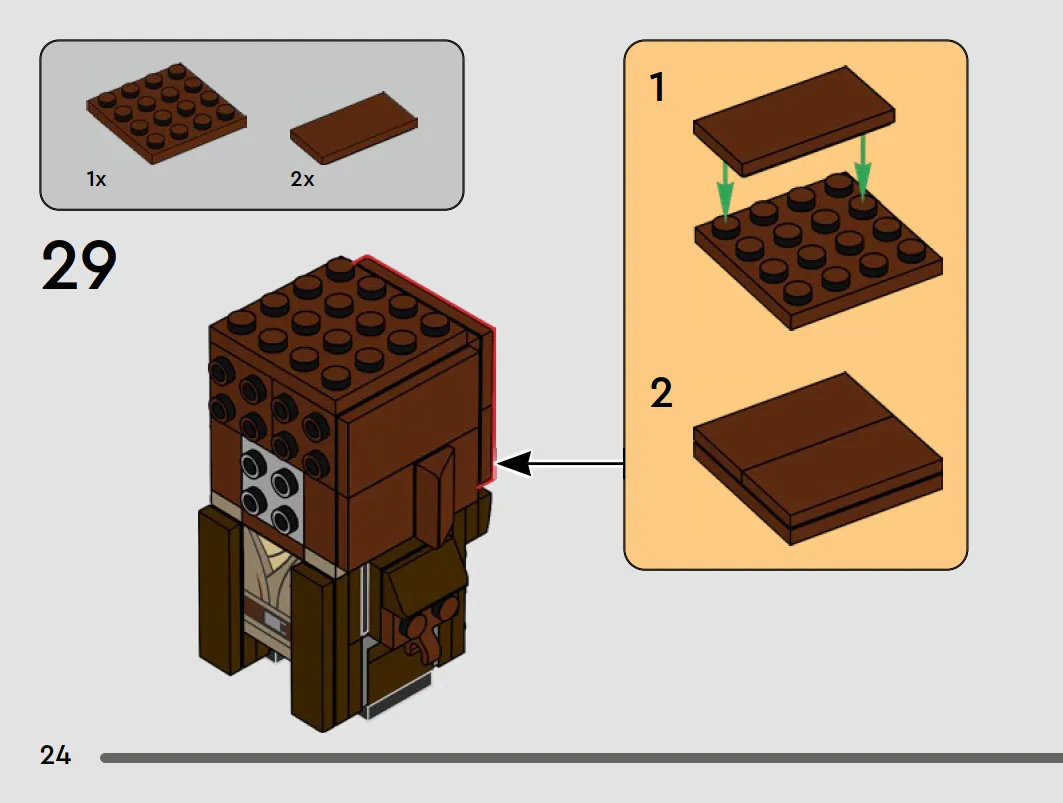 1x

2x

29

1

2

24