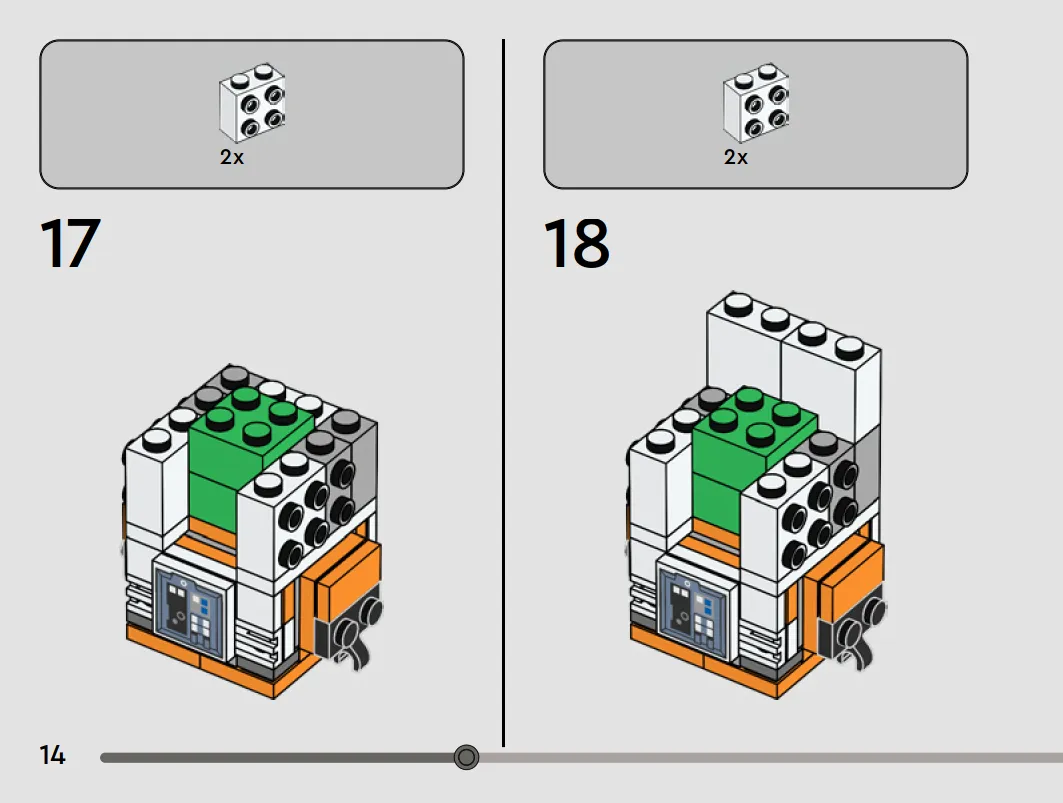 2x

17

2x

18

14