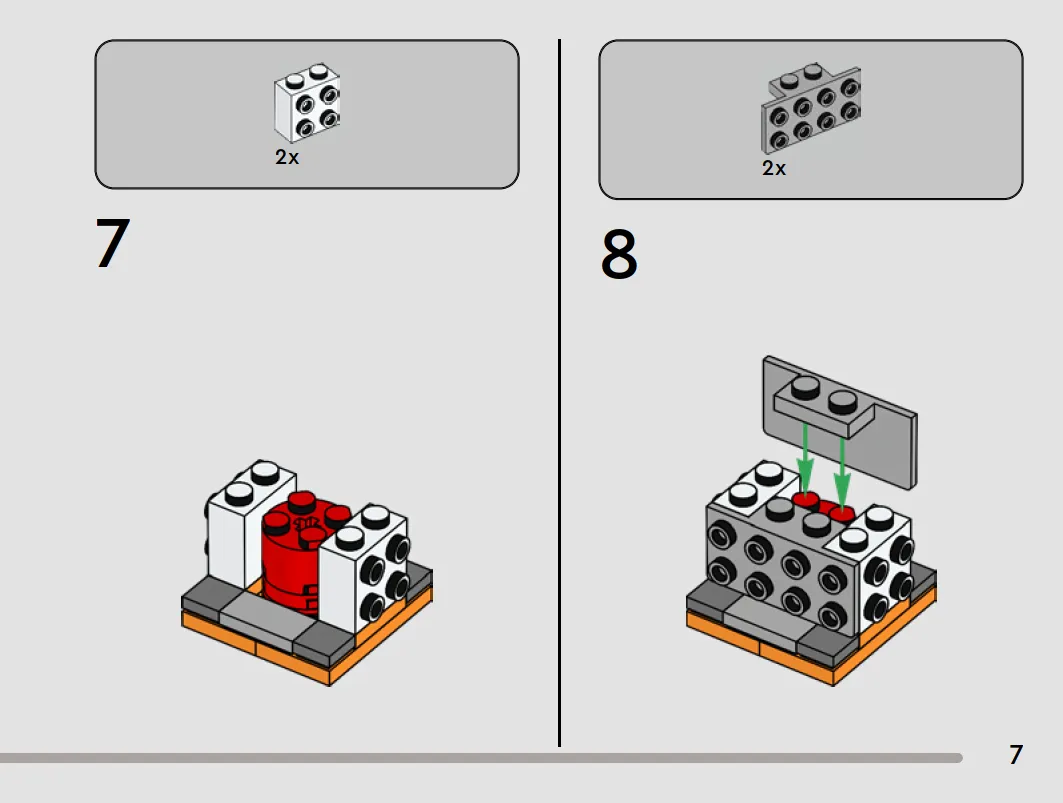 2x

7

2x

8

7