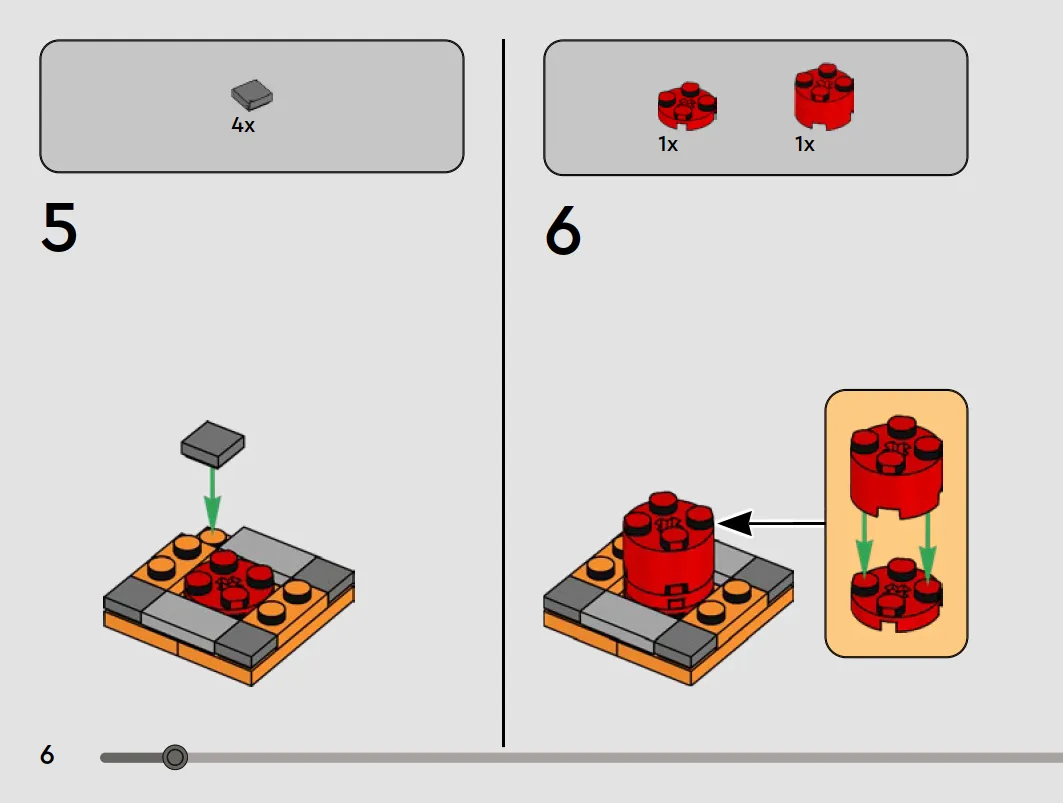 4x

5

1x 1x

6

6