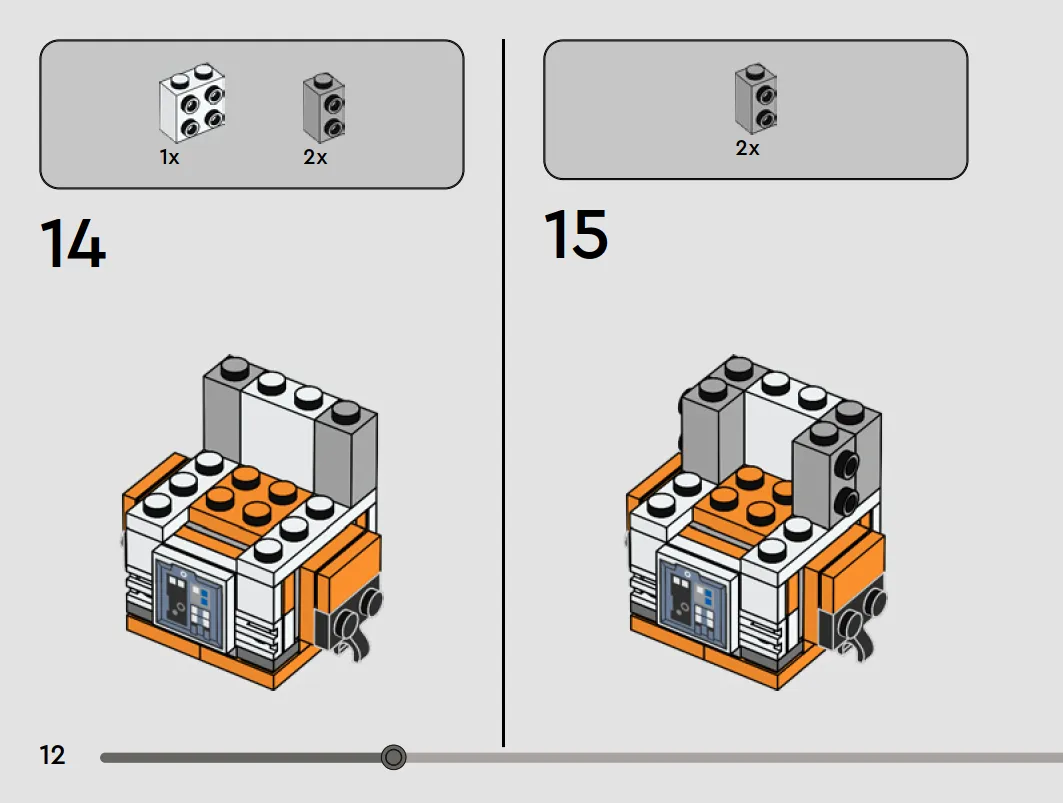 1x

2x

14

2x

15

12