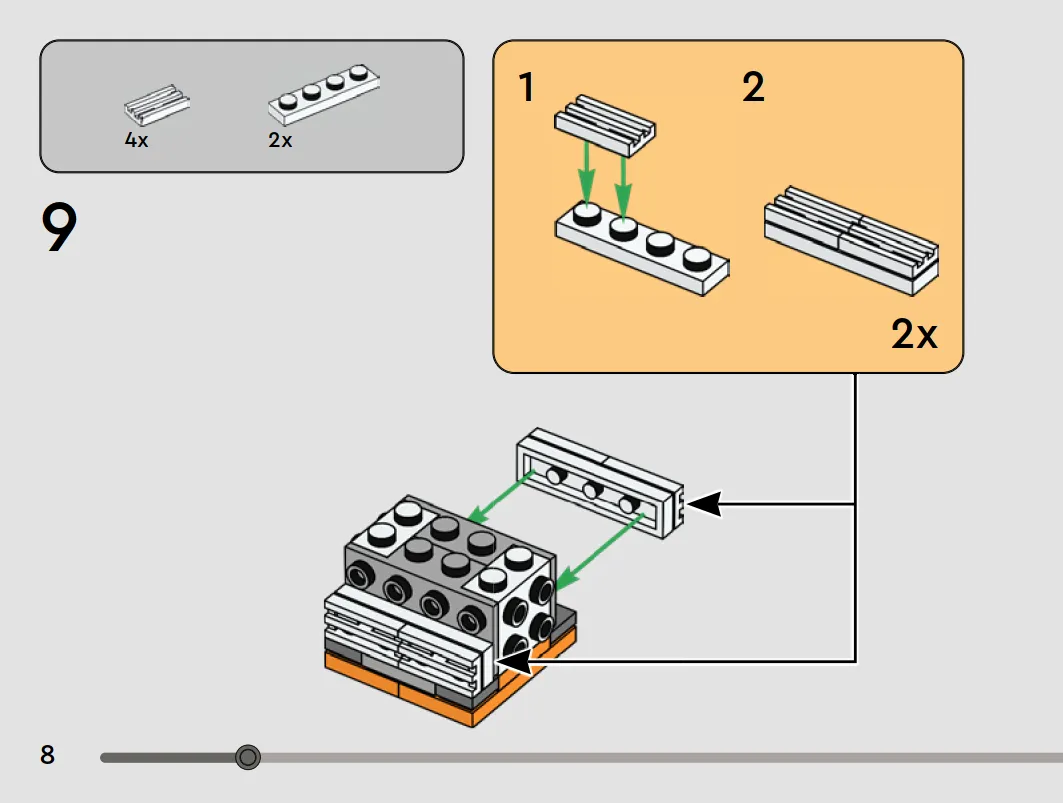 4x
2x

9

1
2

2x

8