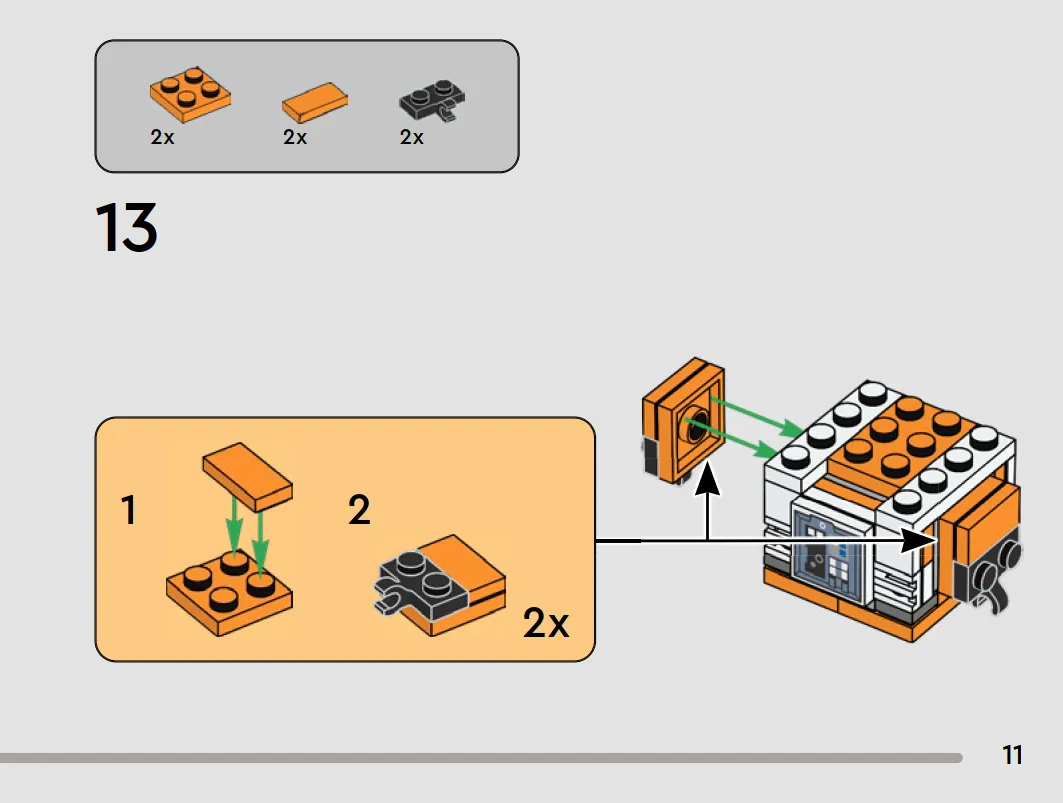 2x
2x
2x

13

1

2

2x

11