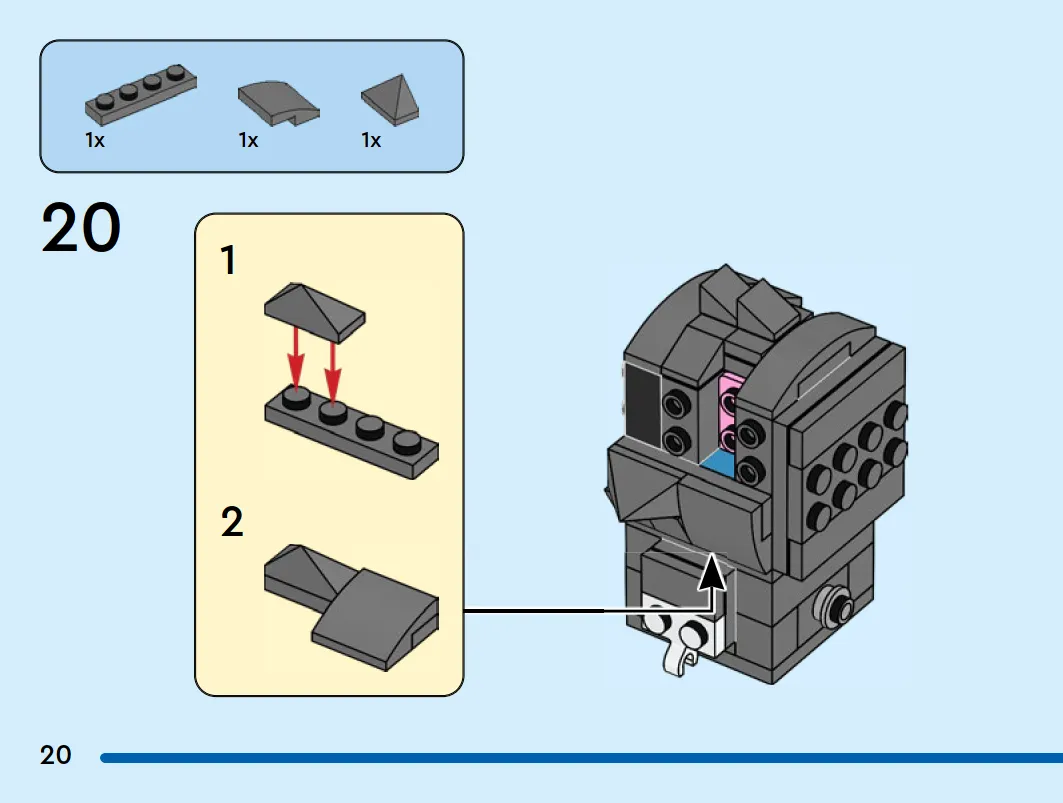 1x
1x
1x

20

1

2

20