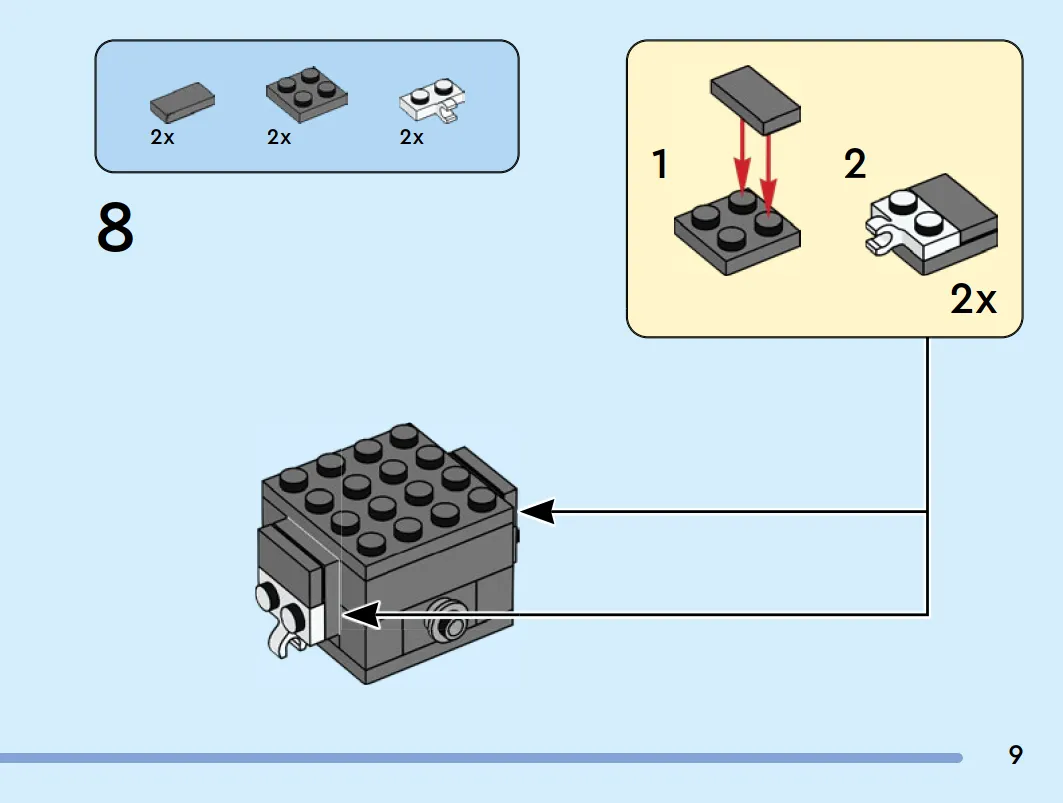 2x 2x 2x

8

1

2

2x

9