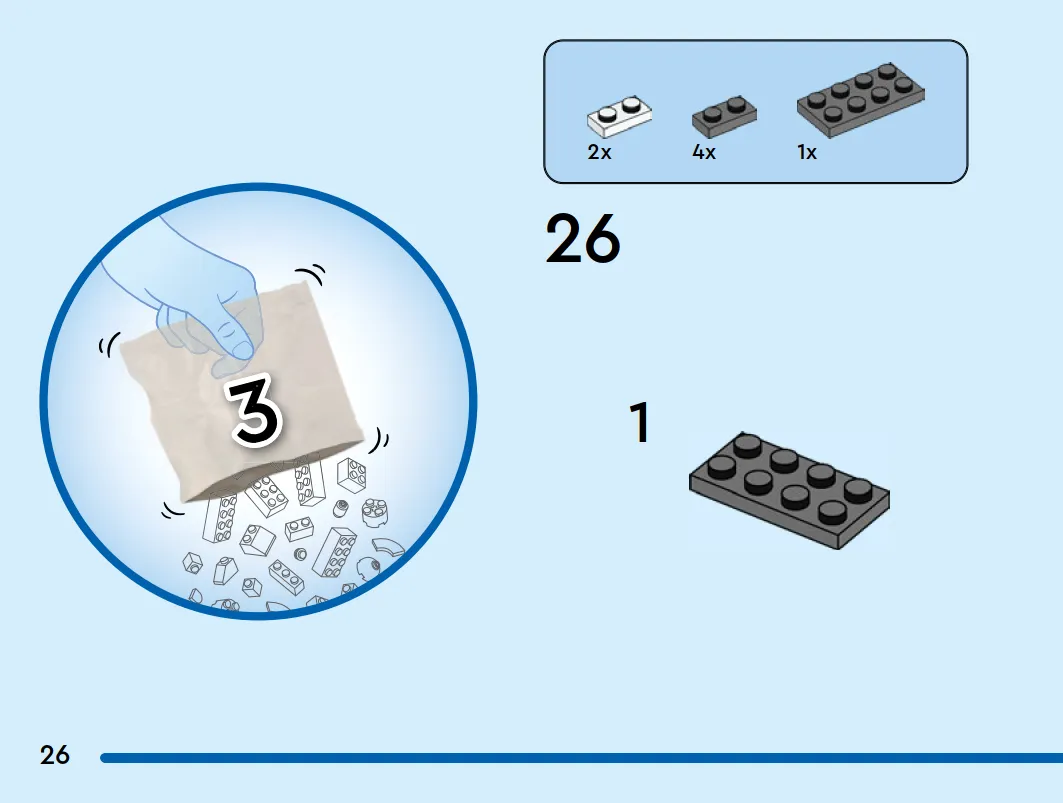 3

2x 4x 1x

26

1

26