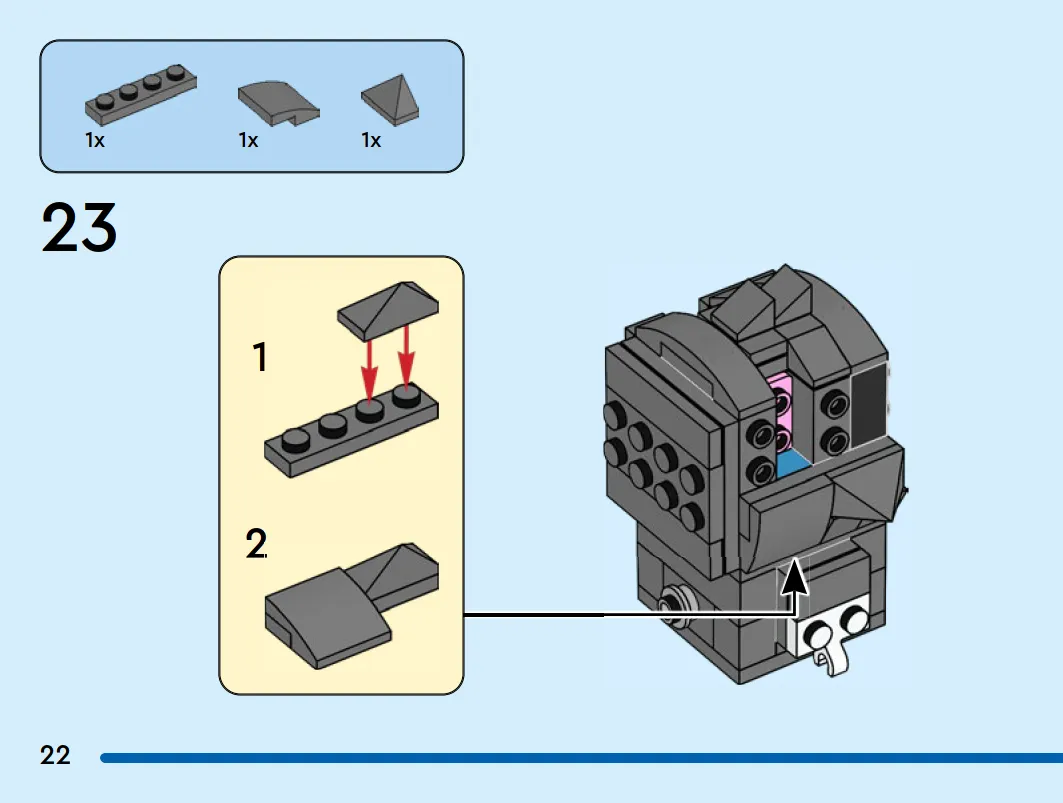 1x
1x
1x

23

1

2

22