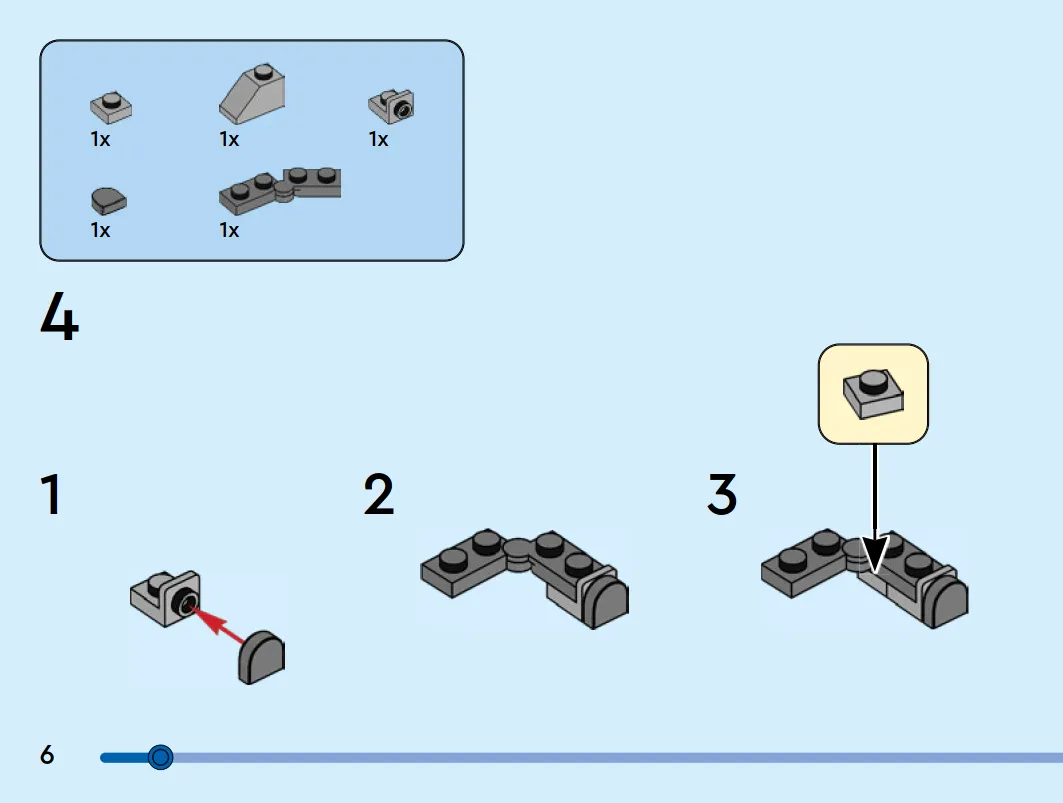 1x
1x
1x
1x
1x

4

1

2

3

6