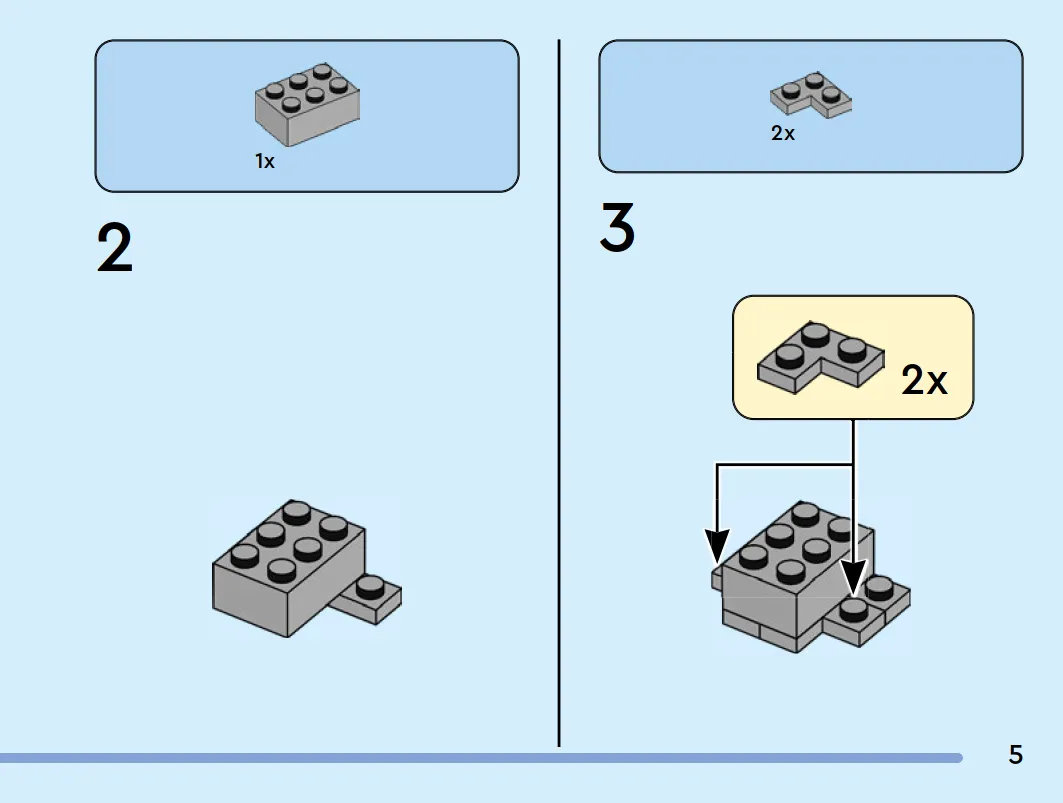 1x

2

2x

3

2x

5