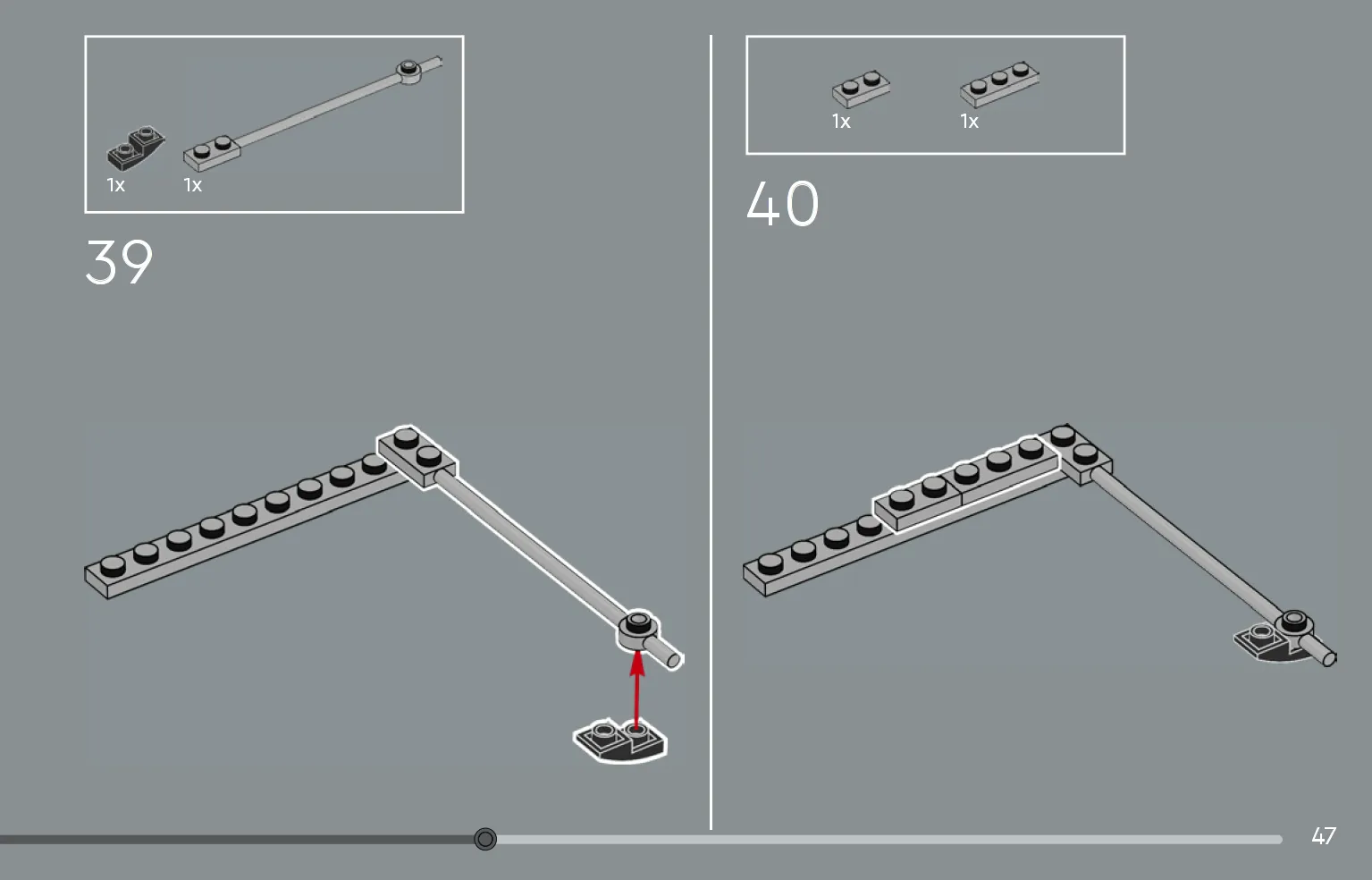 1x 1x

39

1x 1x

40

47