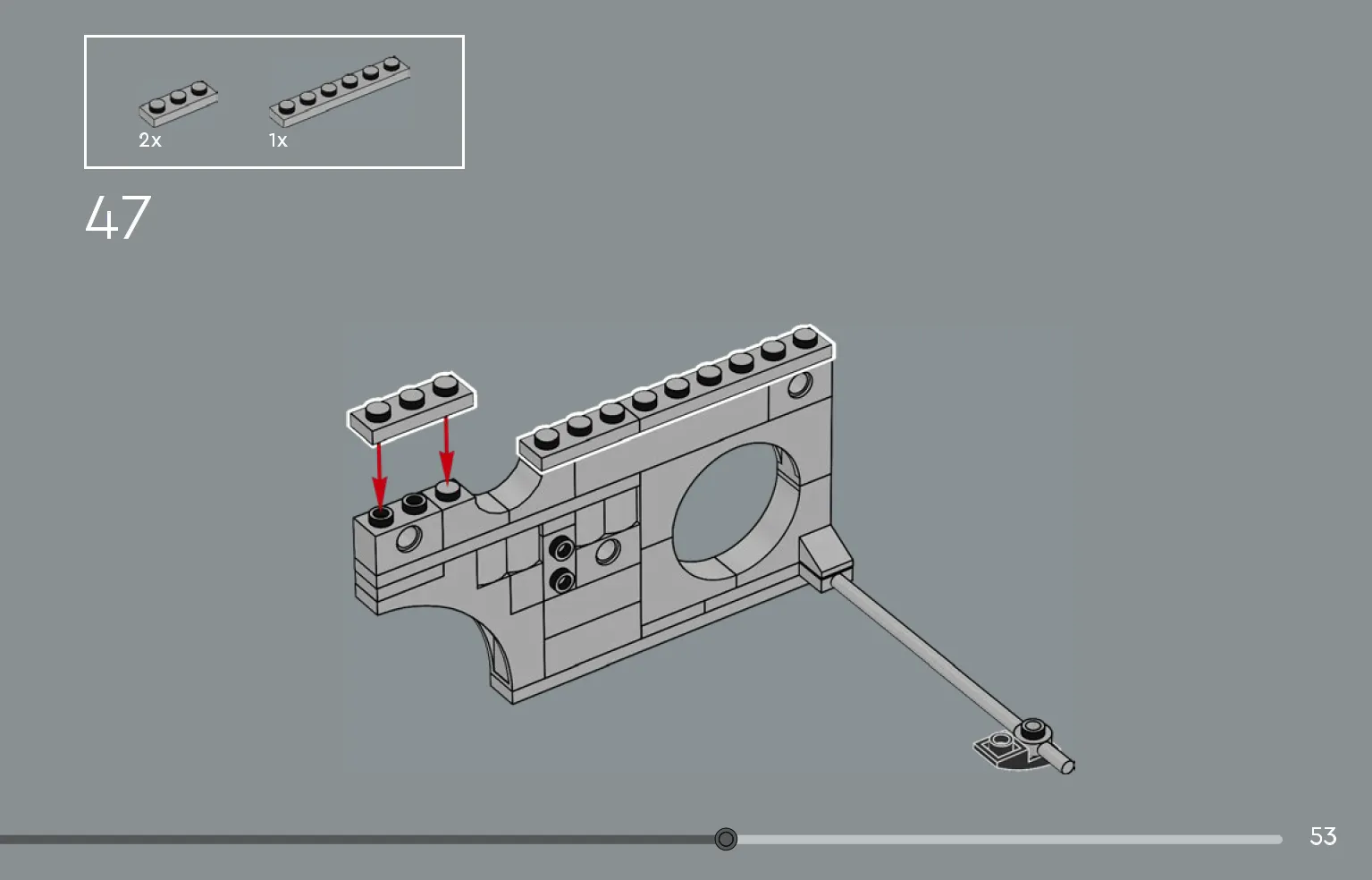 2x
1x

47

53