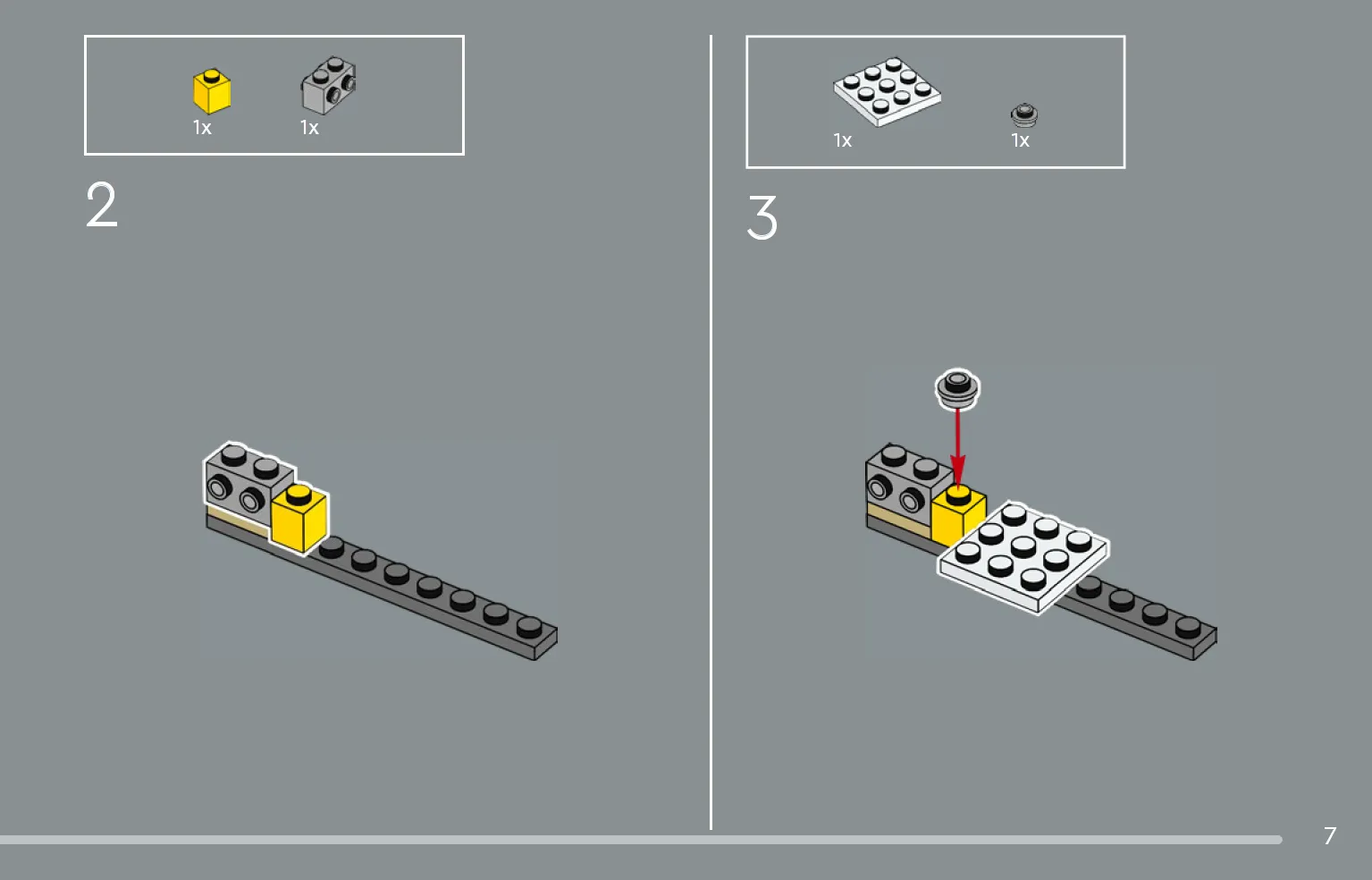 1x 1x

2

1x 1x

3

7