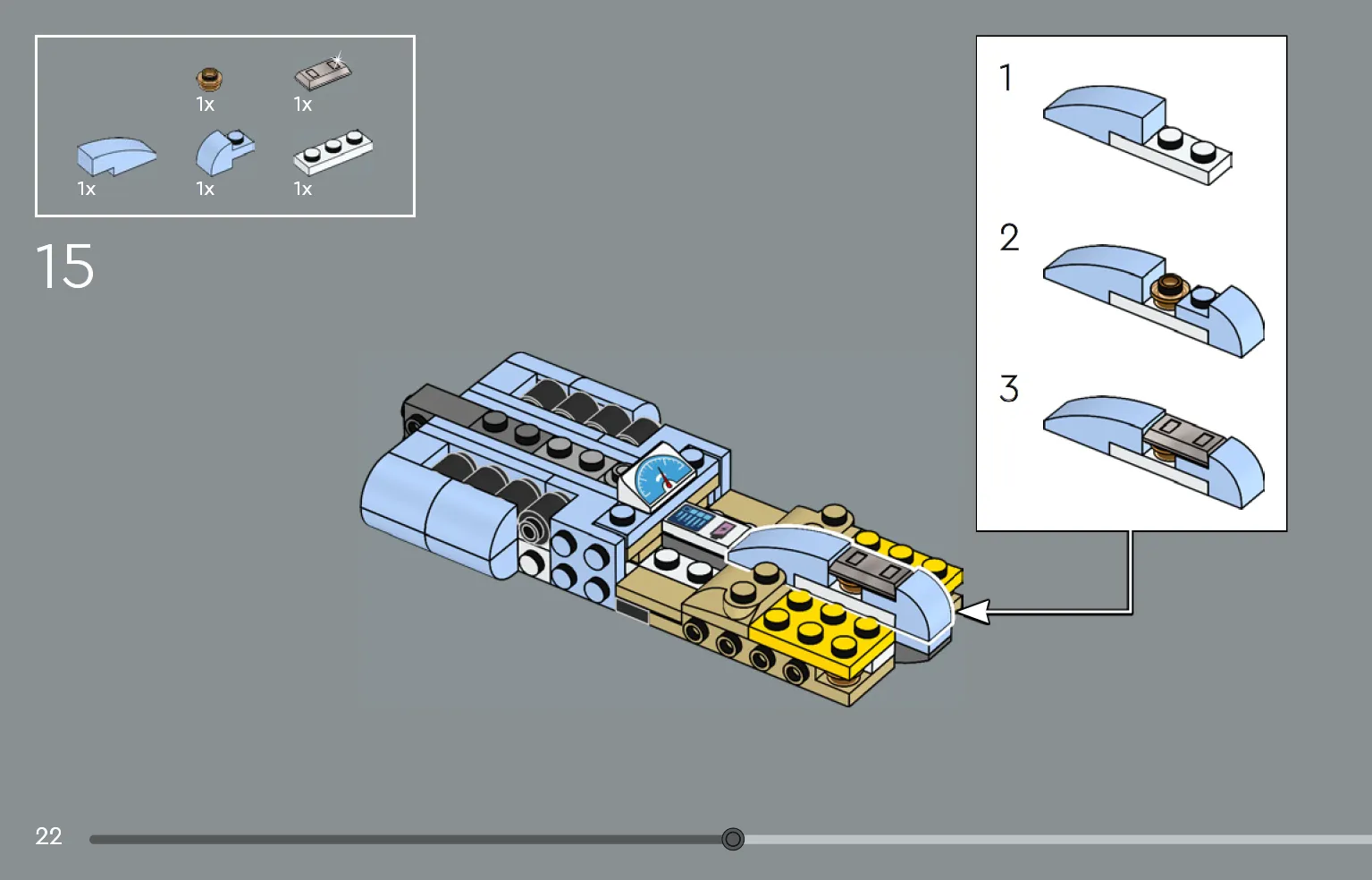 1x 1x

1x 1x 1x

15

1

2

3

22