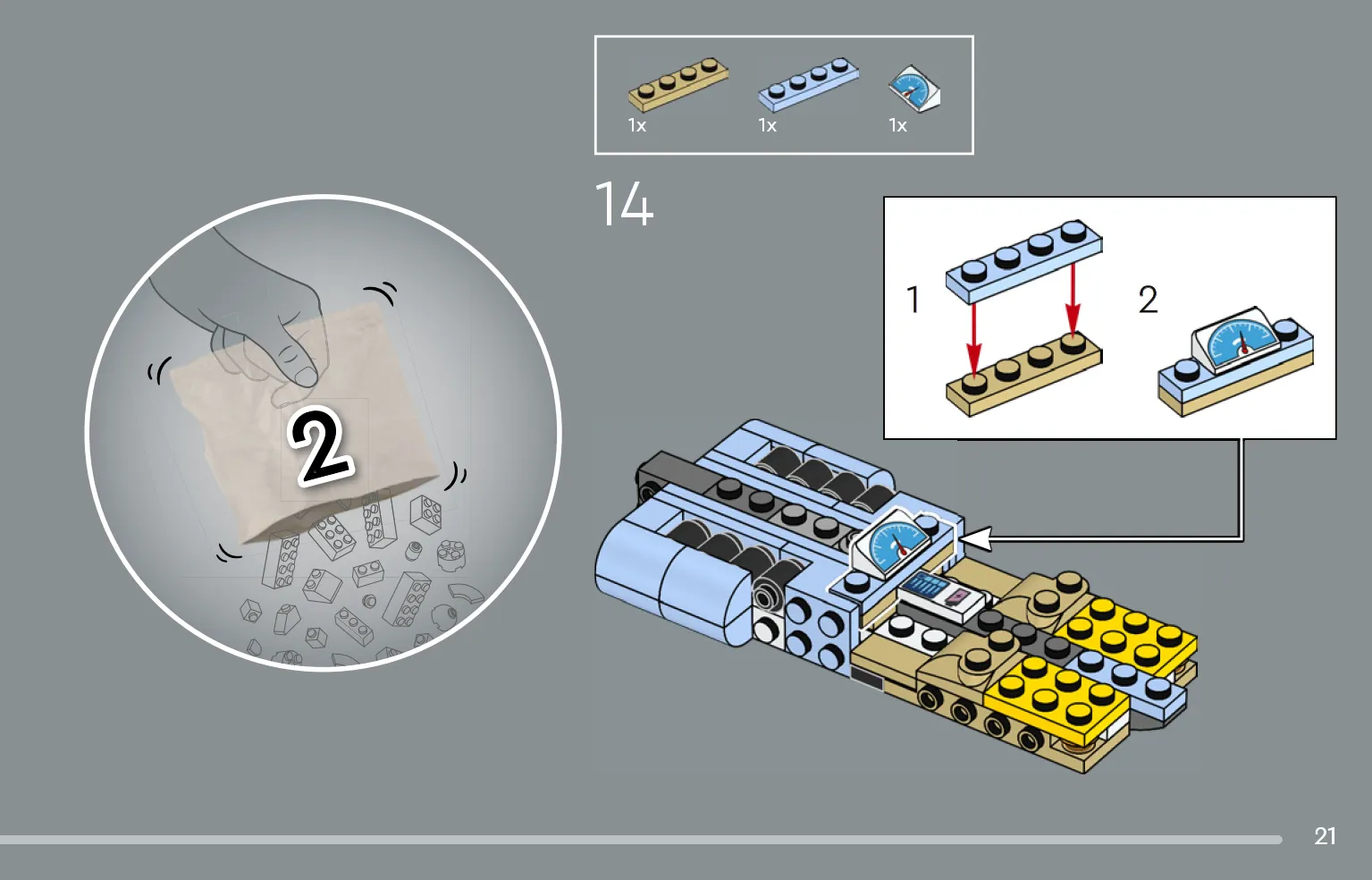 2

1x 1x 1x

14

1

2

21