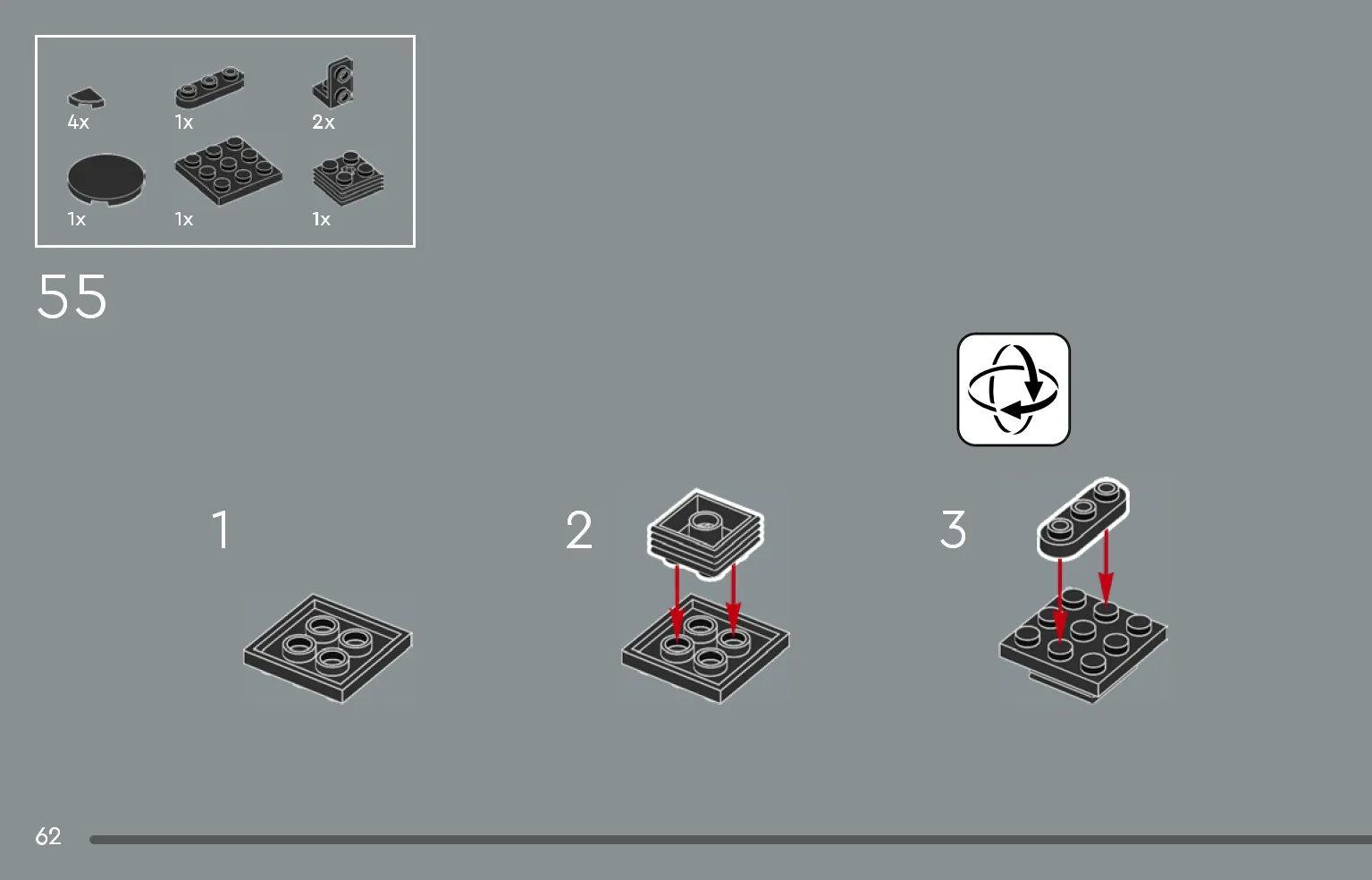 4x
1x
2x
1x
1x
1x

55

1

2

3

62