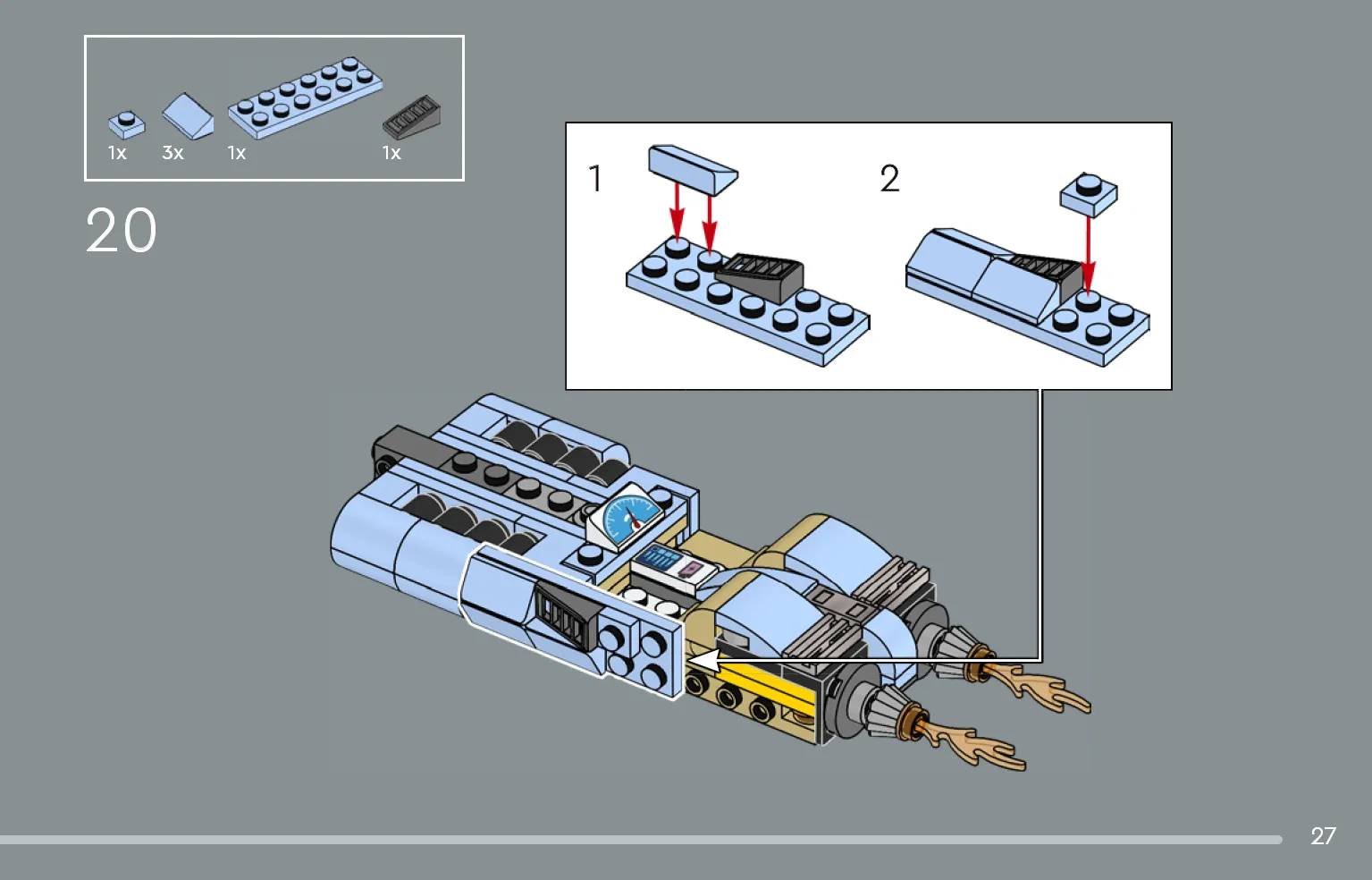 1x 3x 1x 1x

20

1

2

27