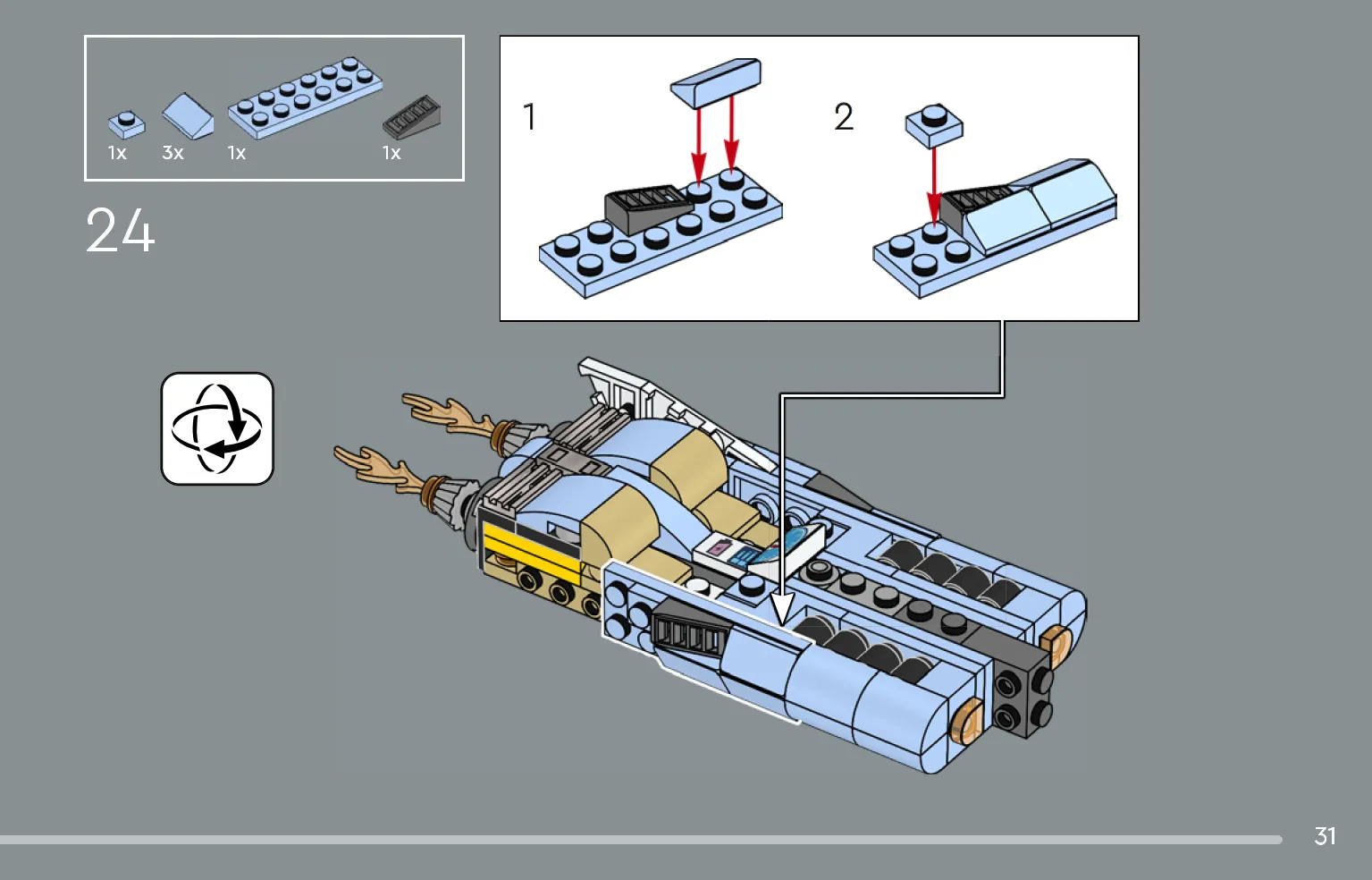 1x 3x 1x 1x

24

1

2

31