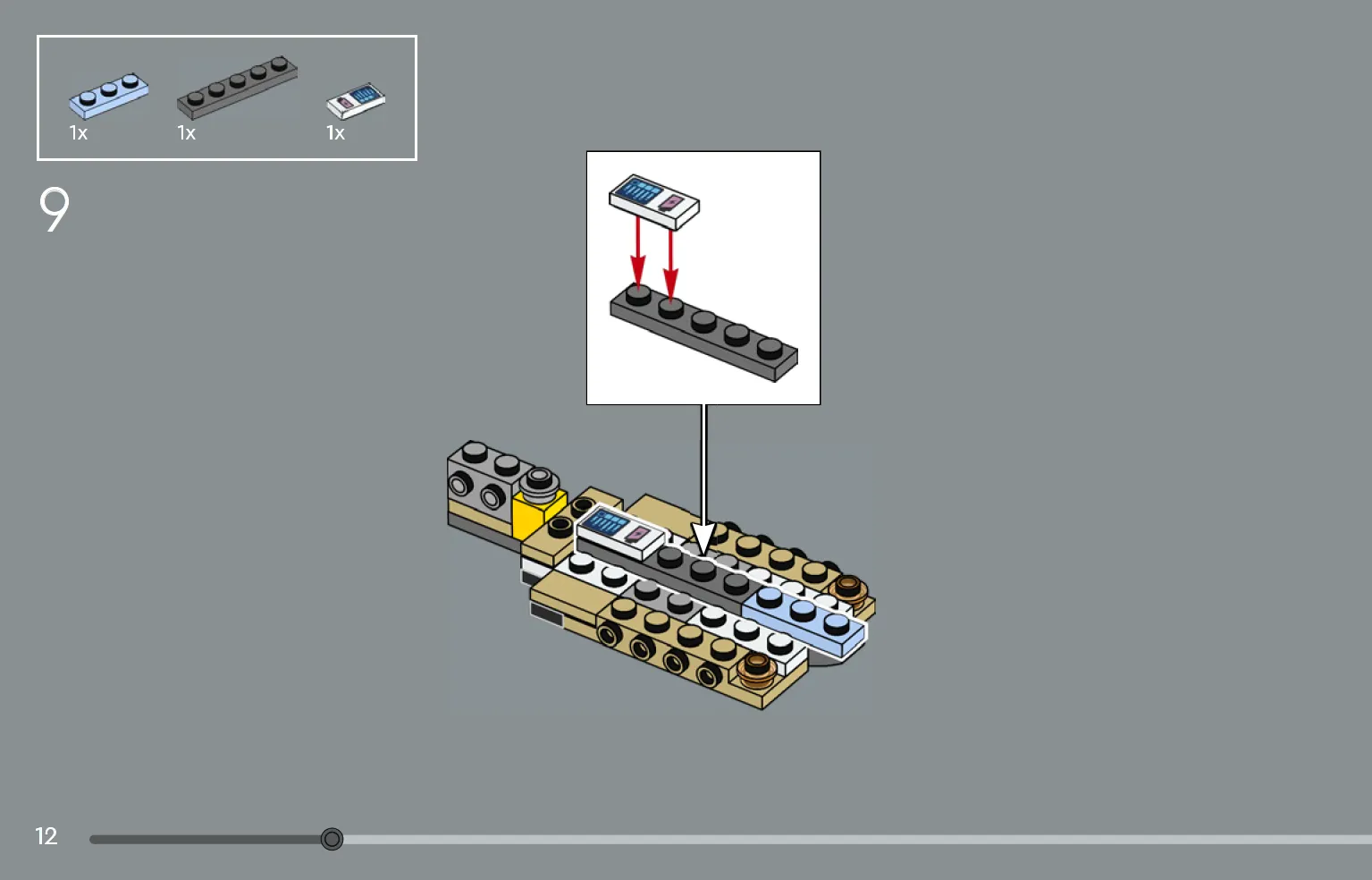 1x 1x 1x

9

12