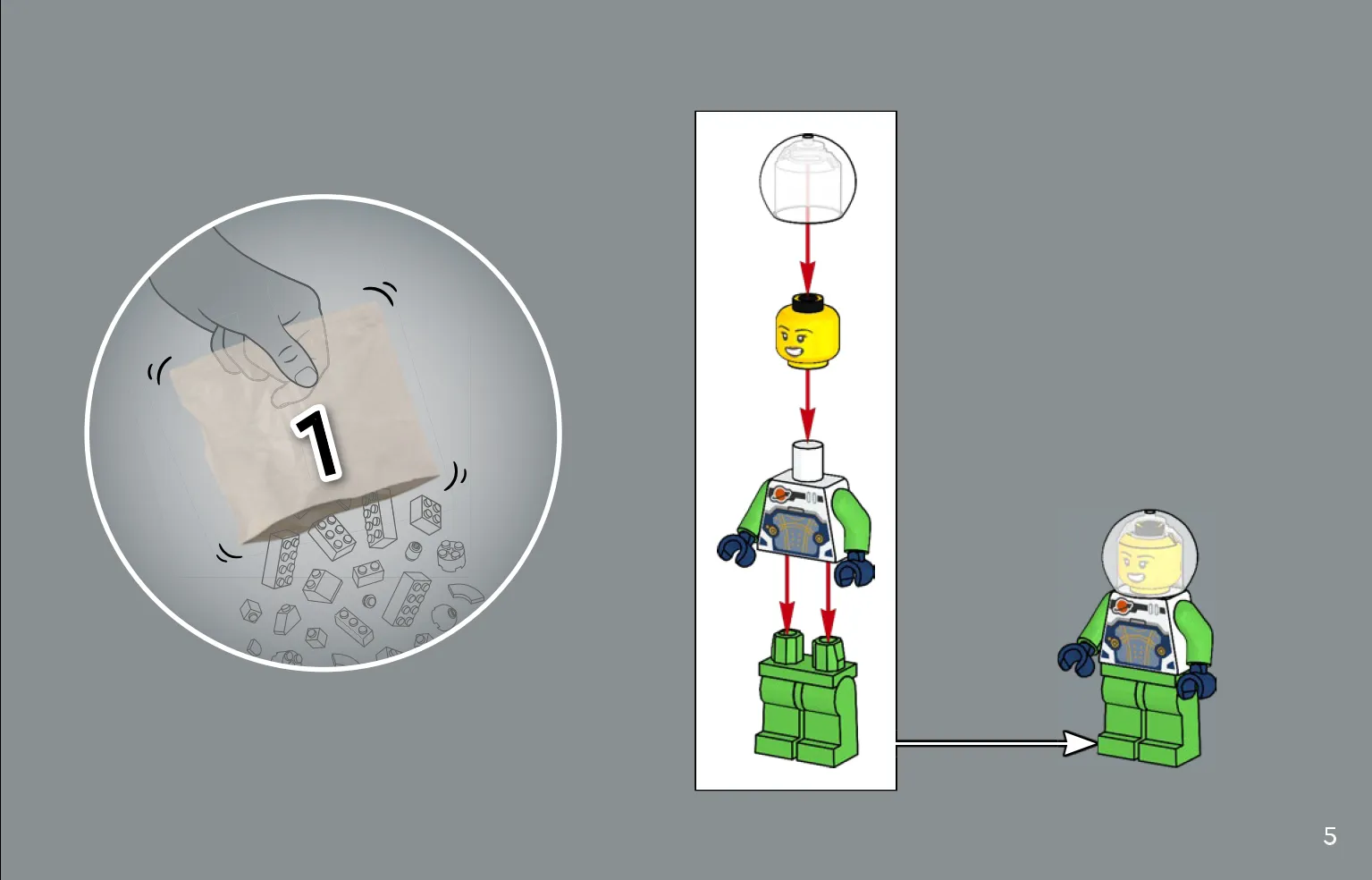 1

5