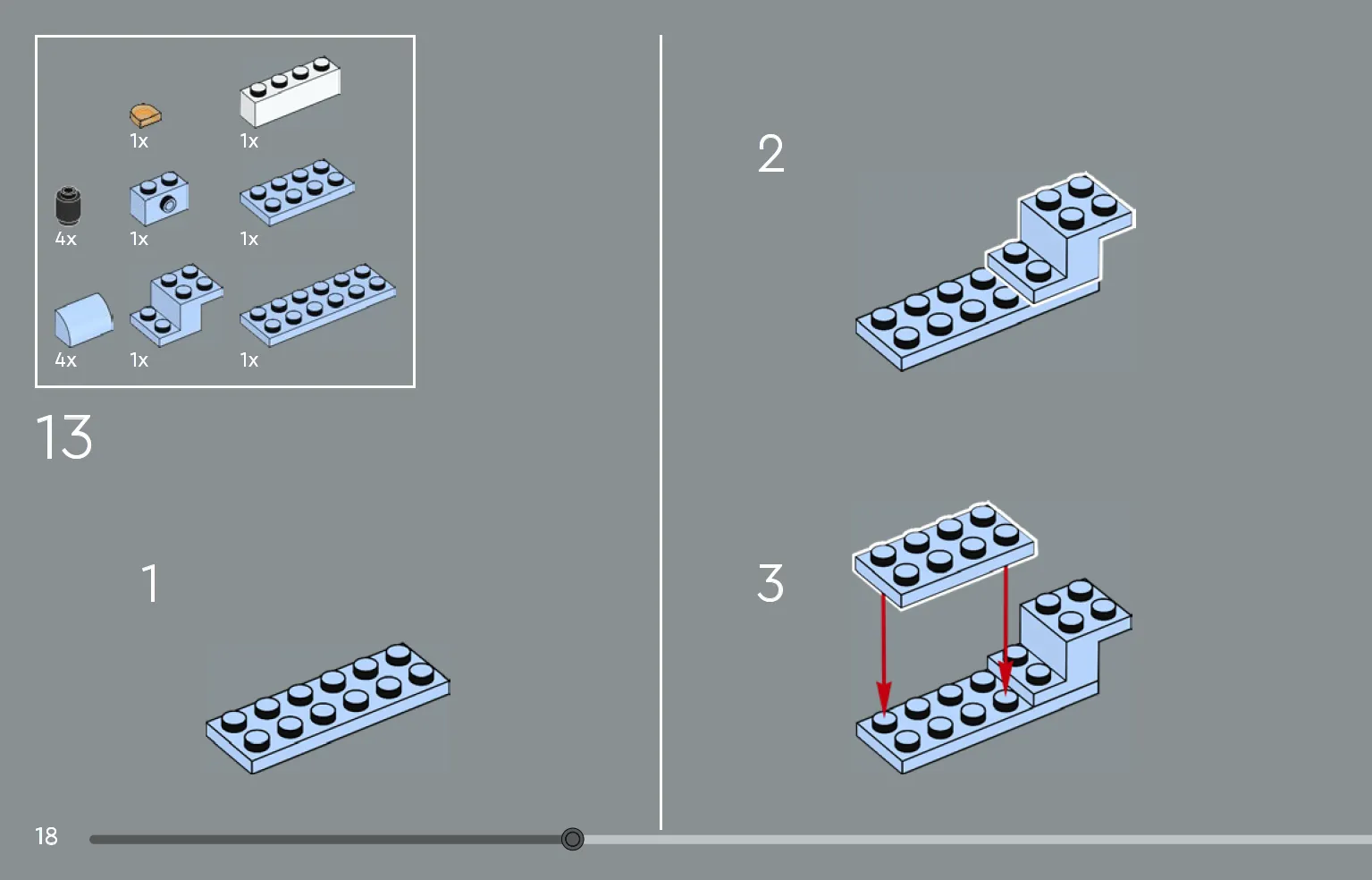 1x
1x
4x
1x
1x
4x
1x
1x

13

1

2

3

18