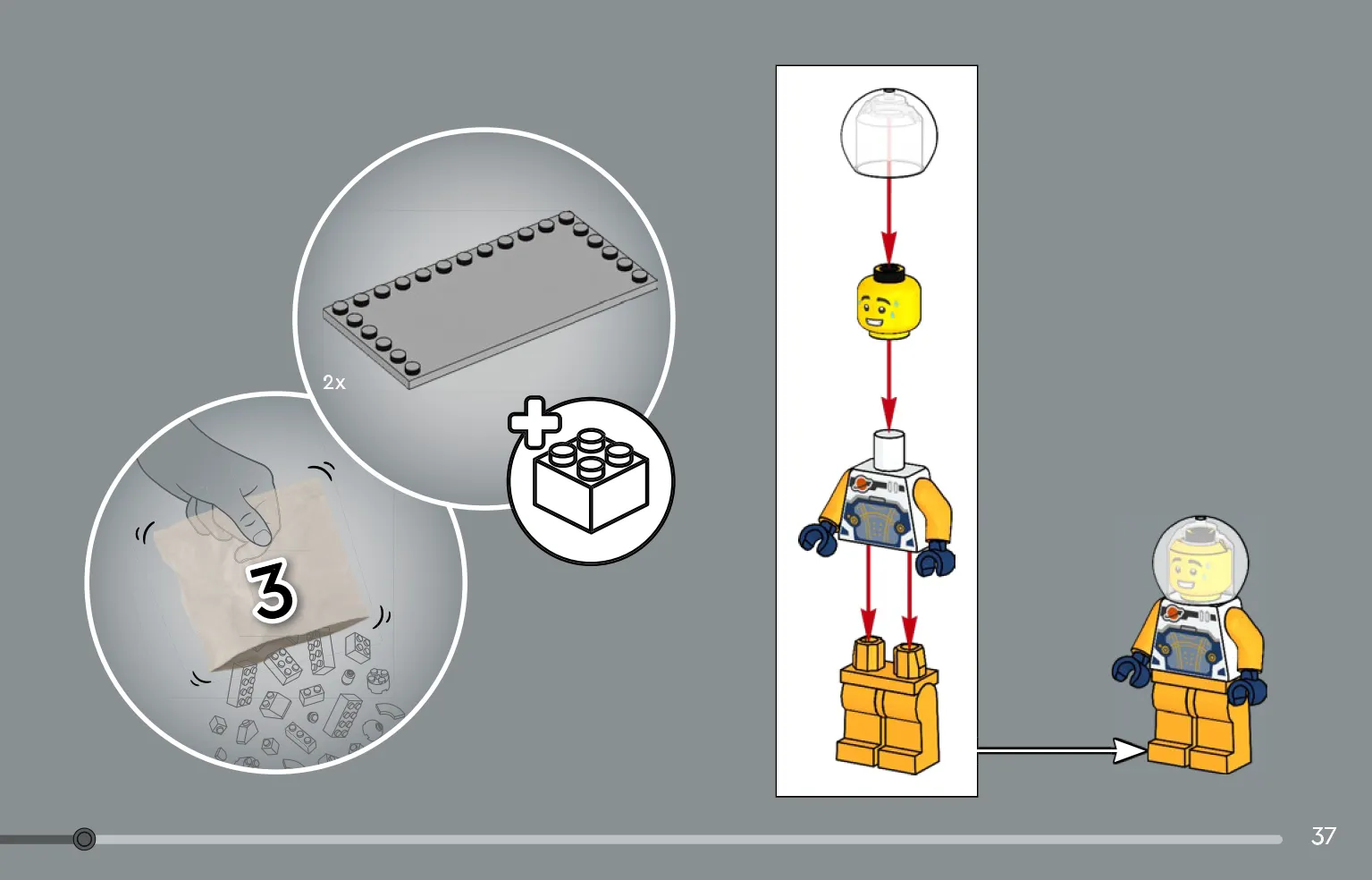 2x

3

37