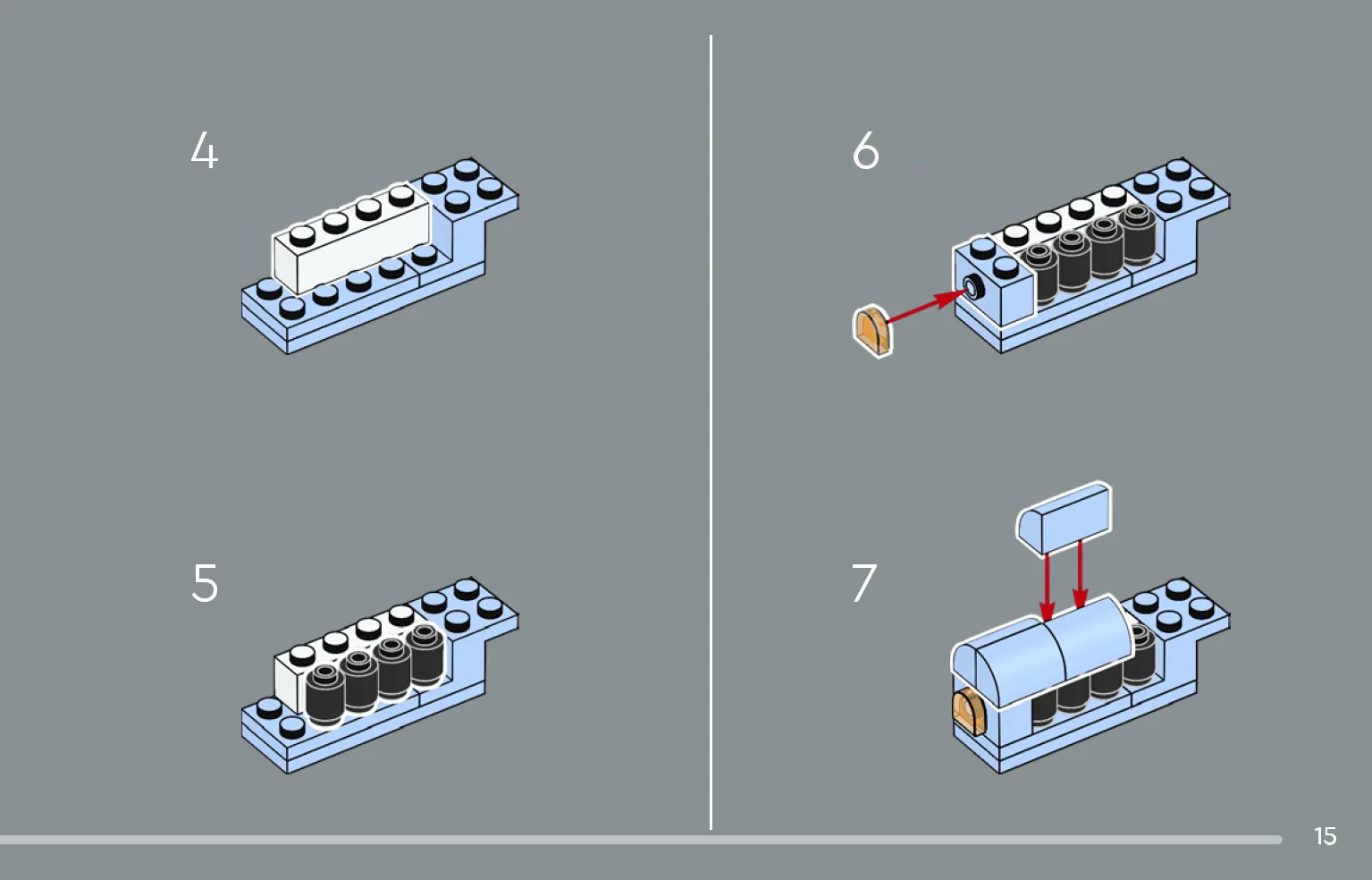 4

5

6

7

15