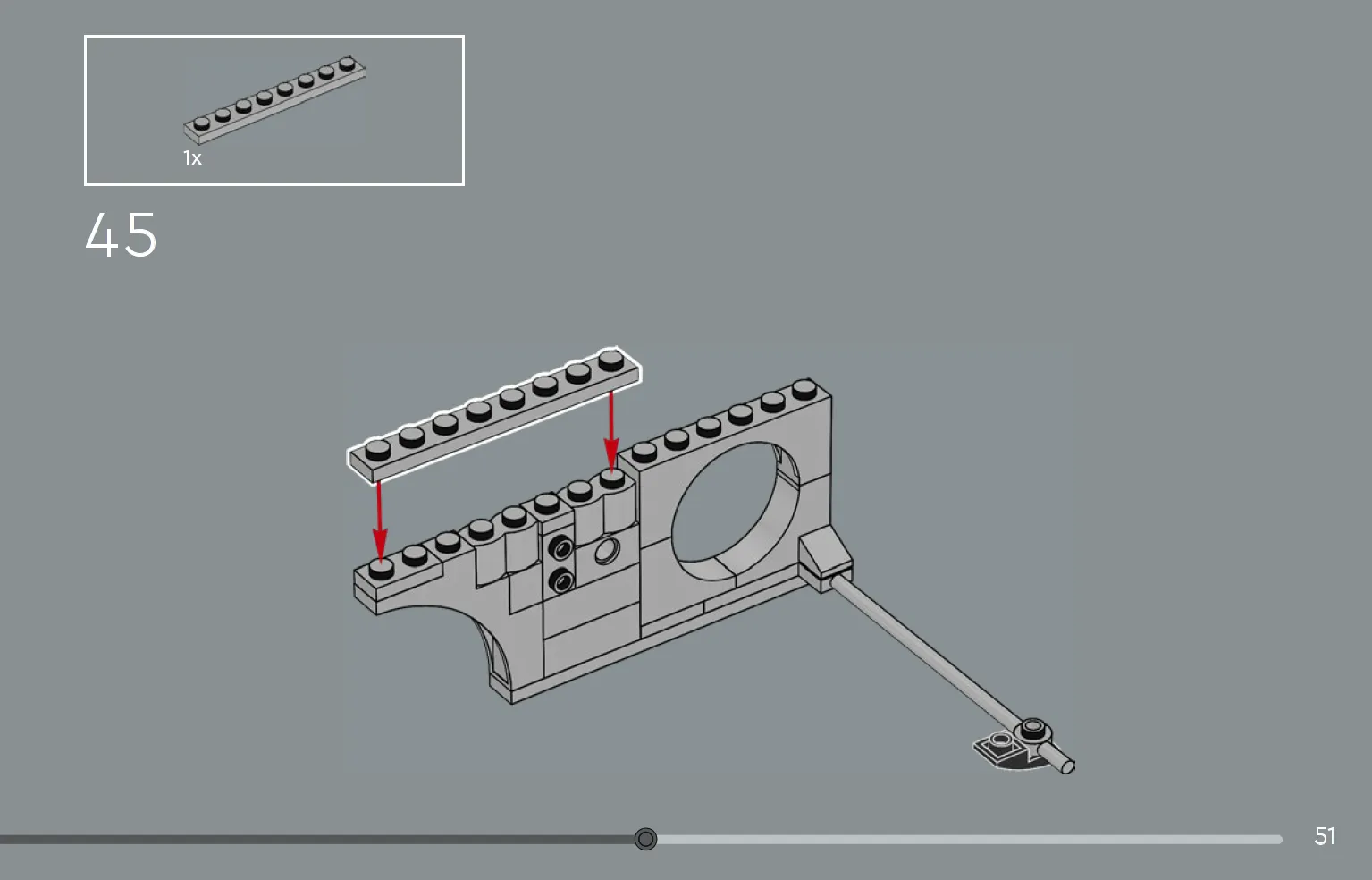 1x

45

51