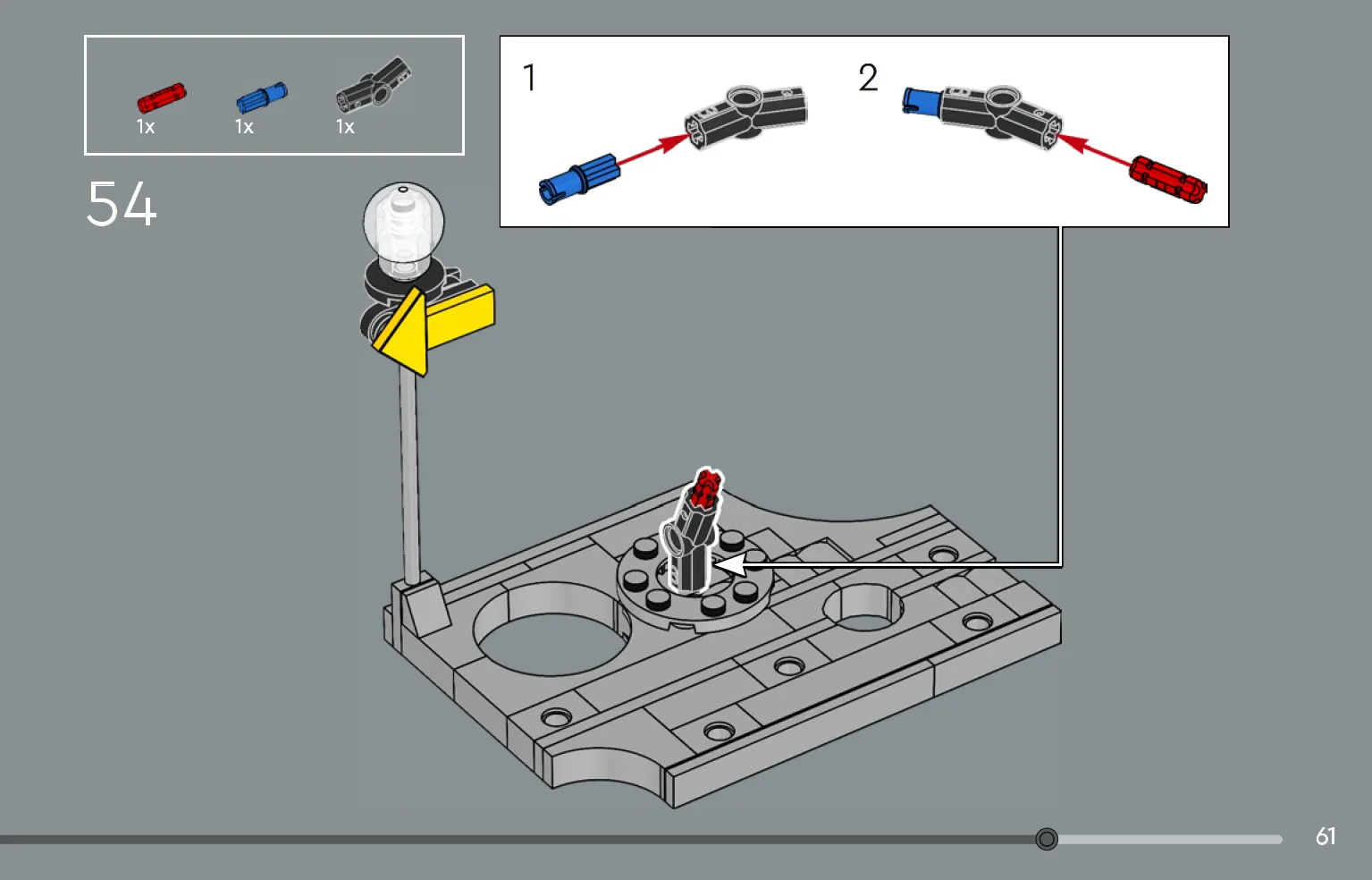 1x 1x 1x

54

1

2

61