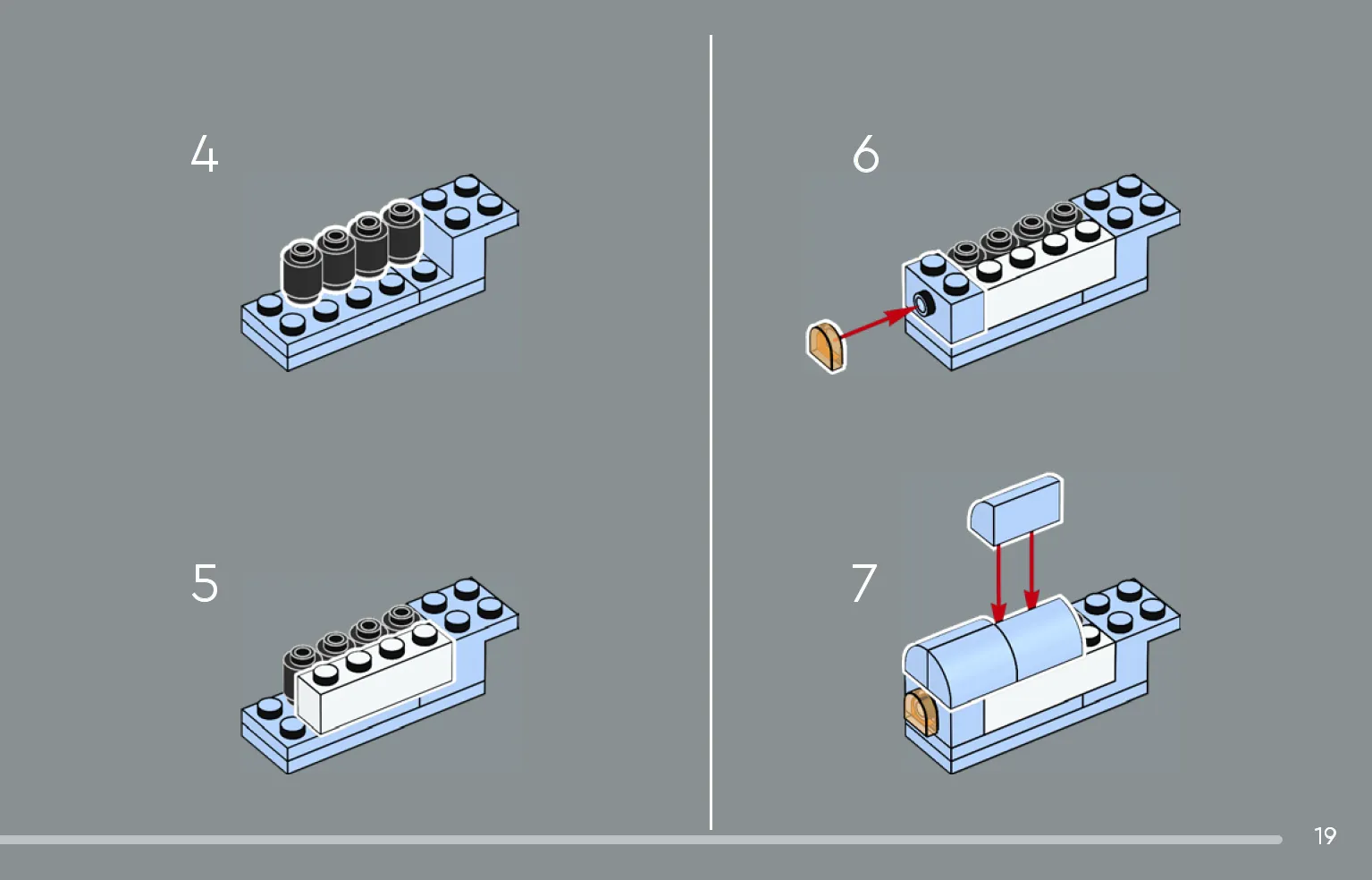 4

5

6

7

19