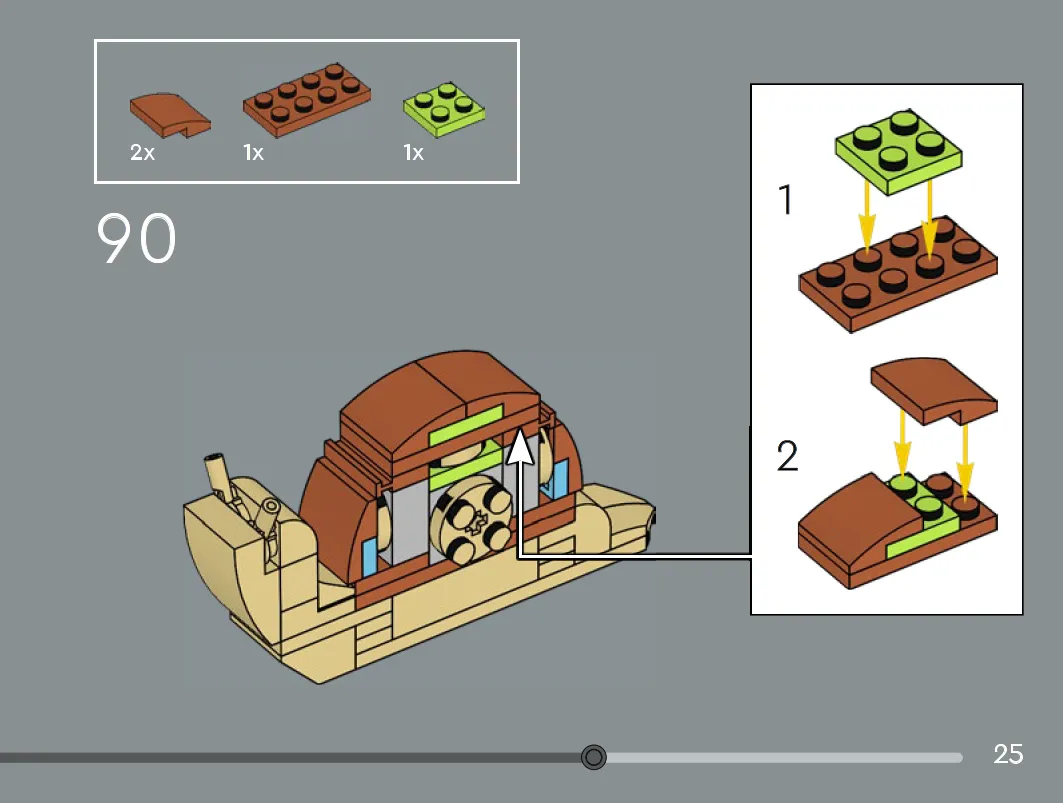 2x
1x
1x

90

1

2

25