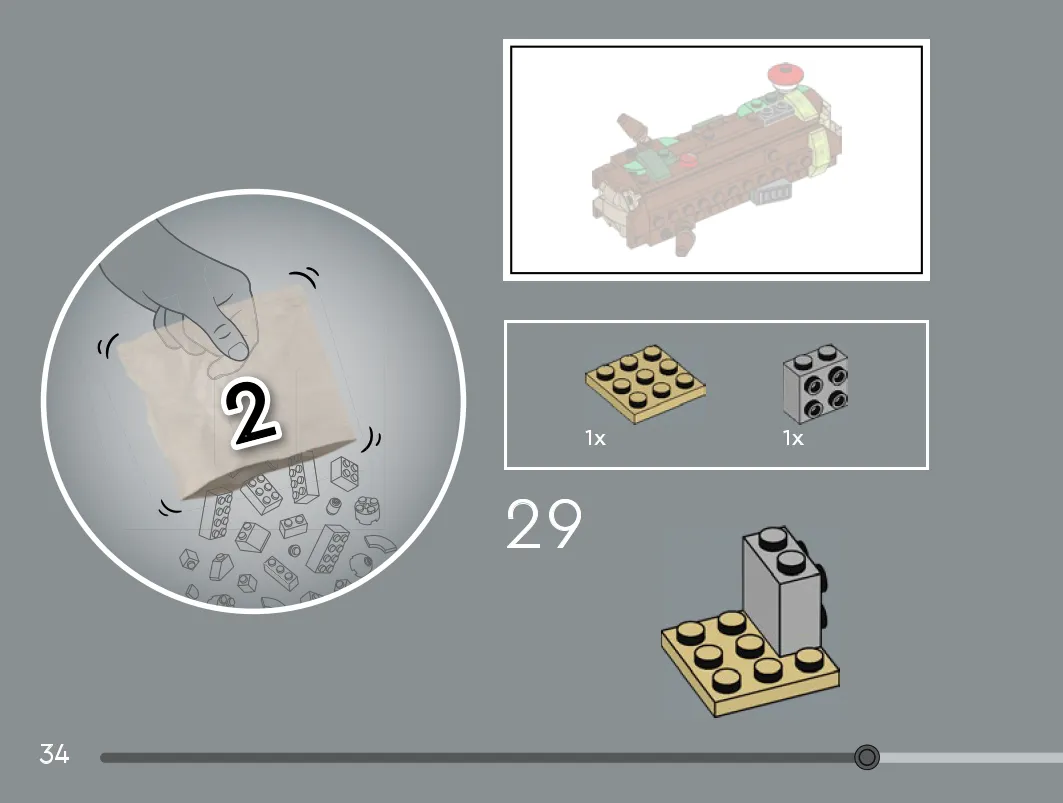 2

1x

1x

29

34