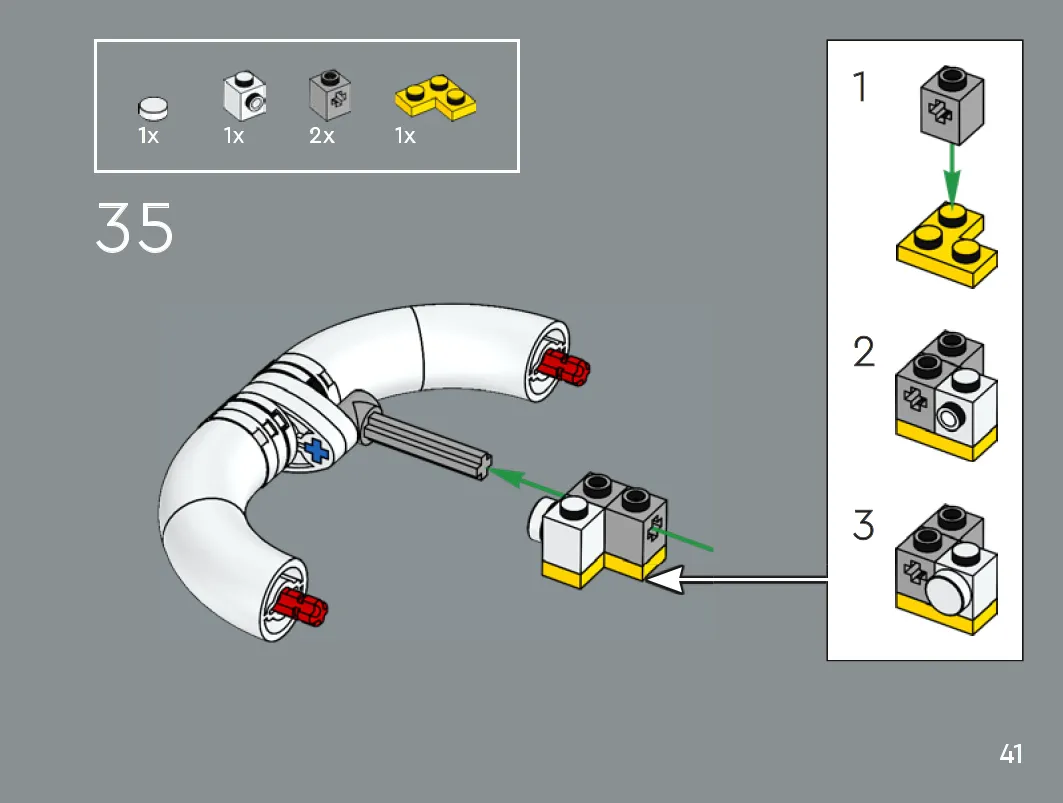 1x 1x 2x 1x

35

1

2

3

41