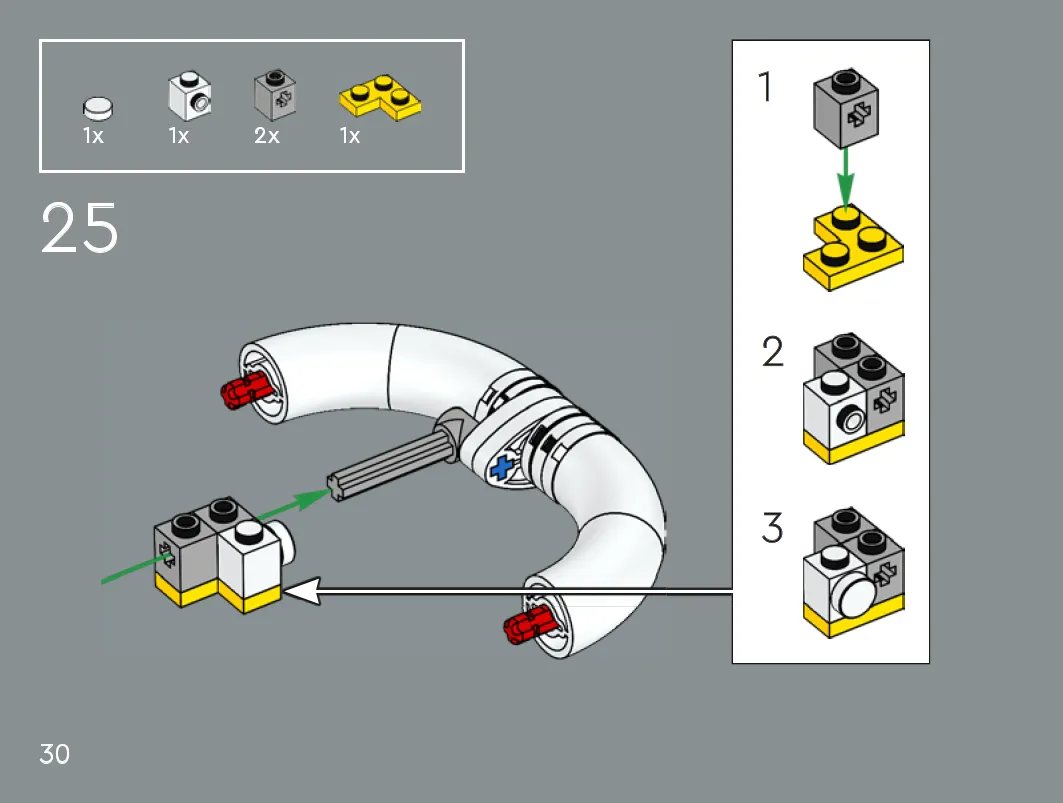 1x 1x 2x 1x

25

1

2

3

30