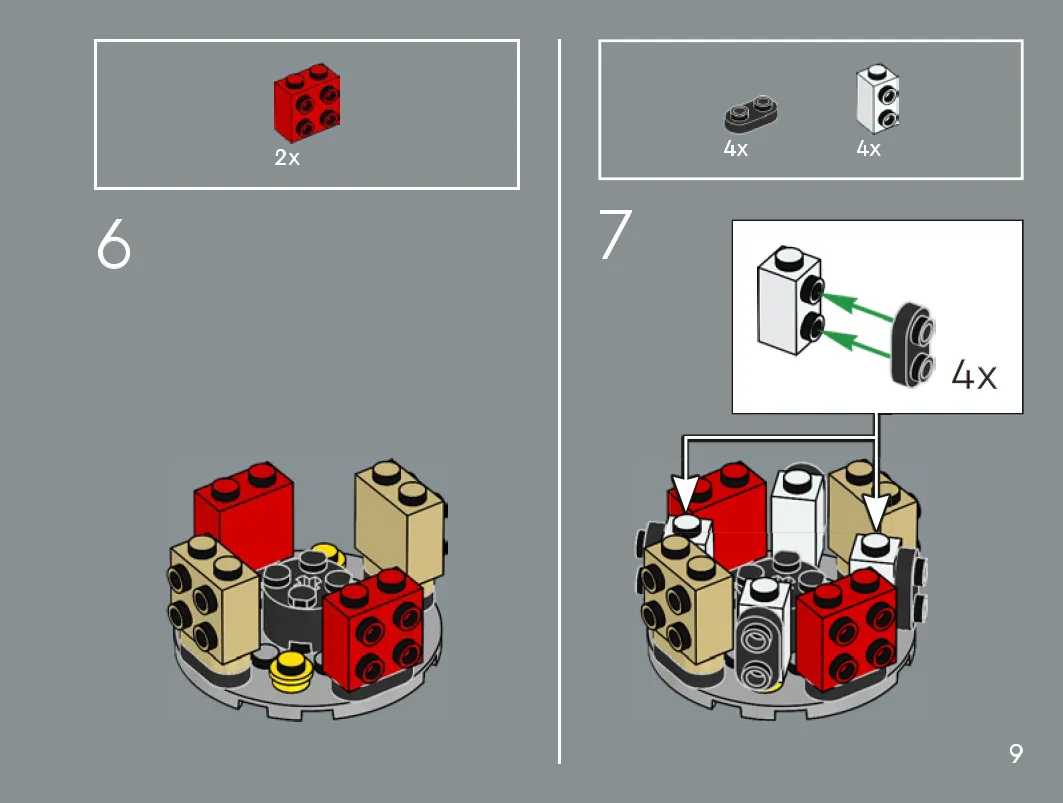 2x

6

4x 4x

7

4x

9