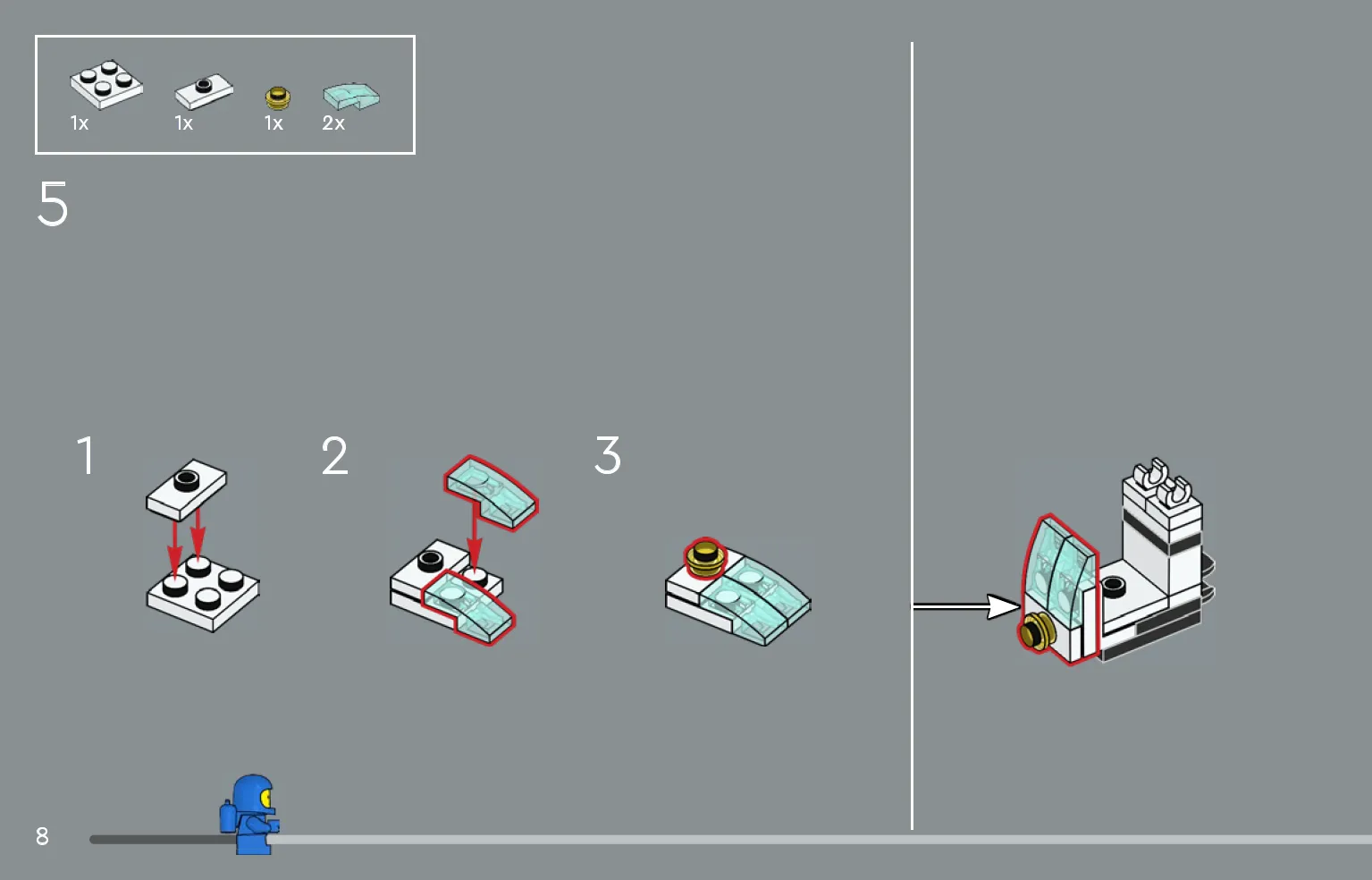 1x 1x 1x 2x

5

1

2

3

8