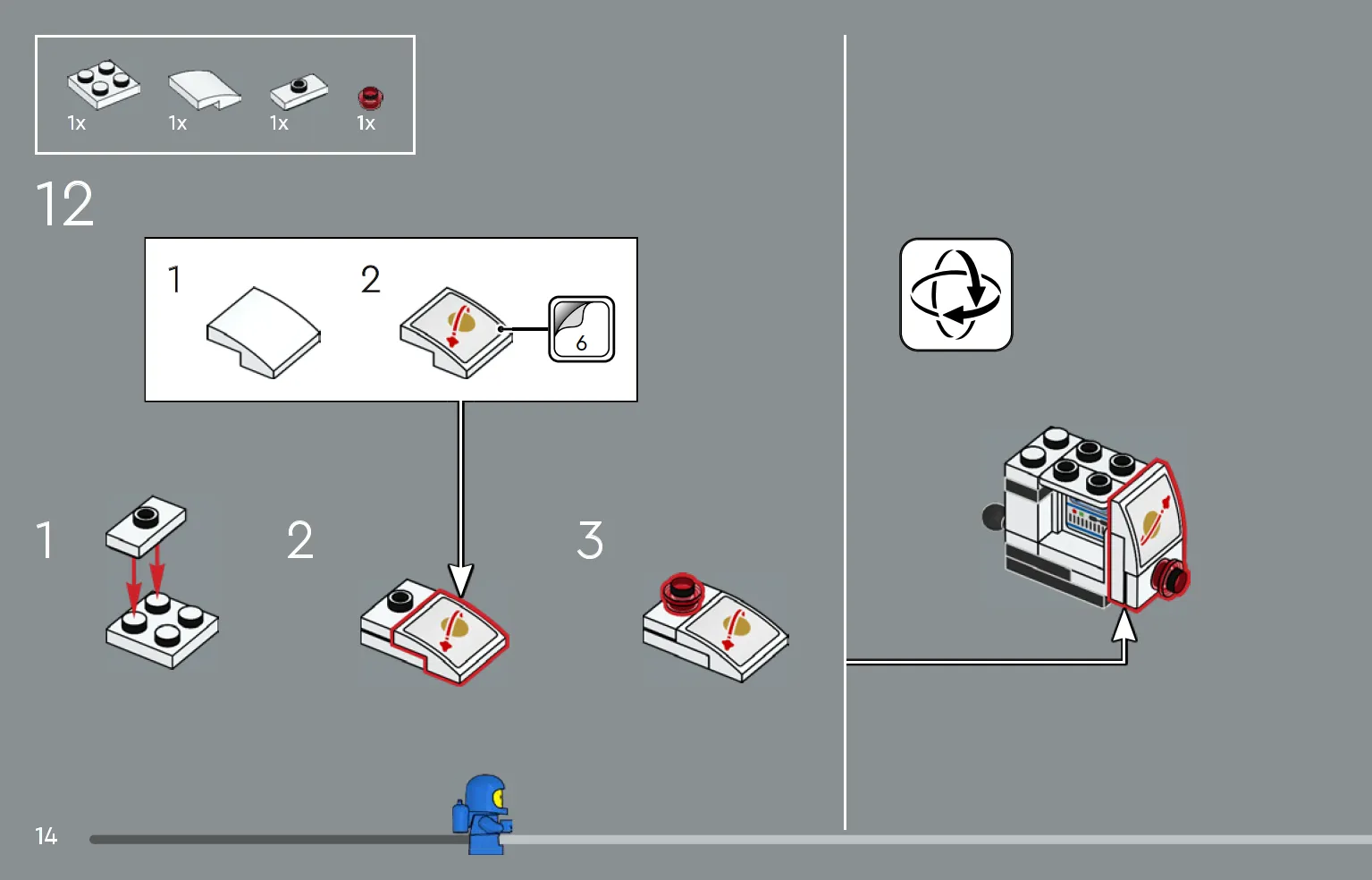 1x 1x 1x 1x

12

1

2

6

1

2

3

14