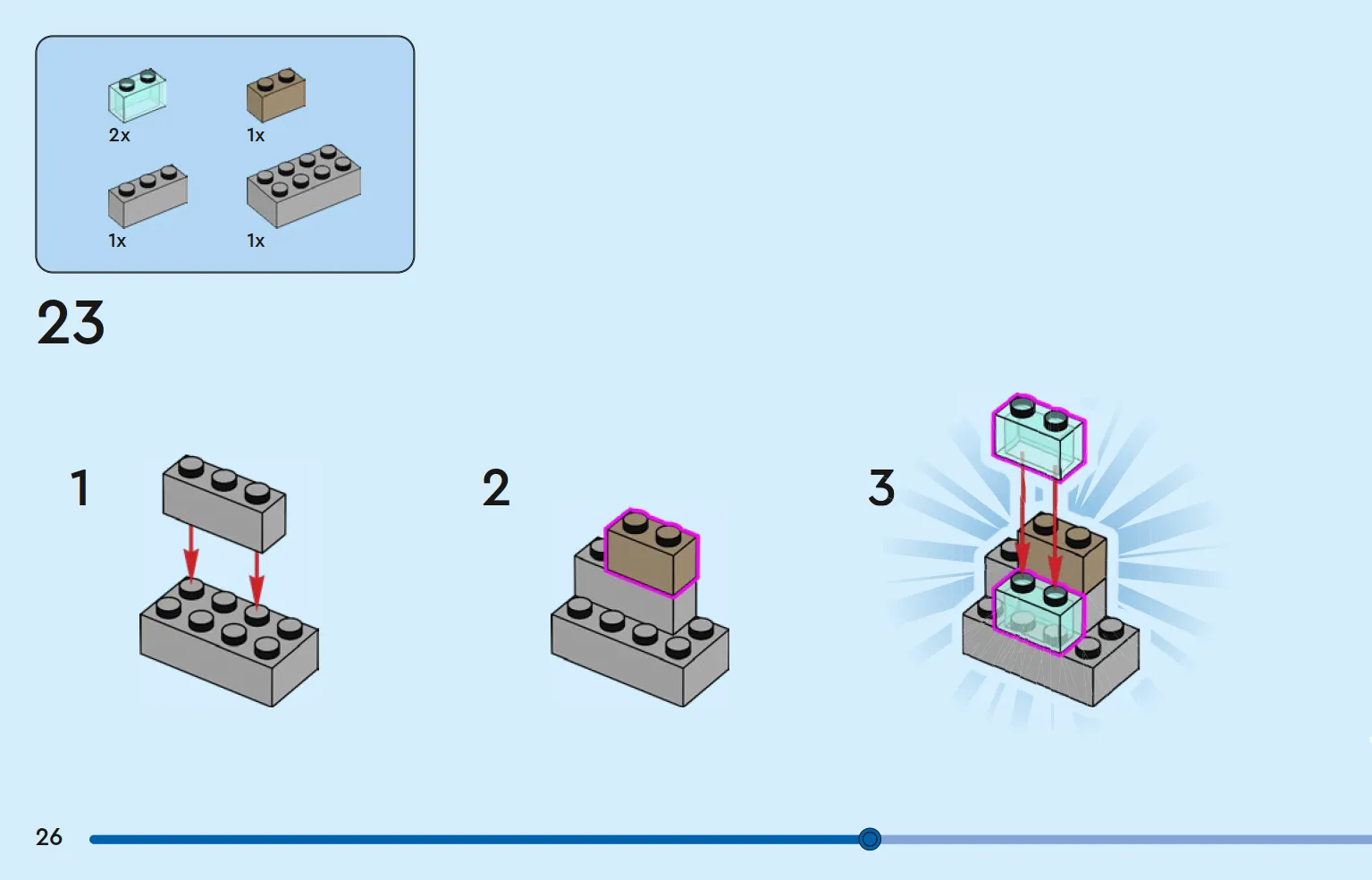 2x

1x

1x

1x

23

1

2

3

26