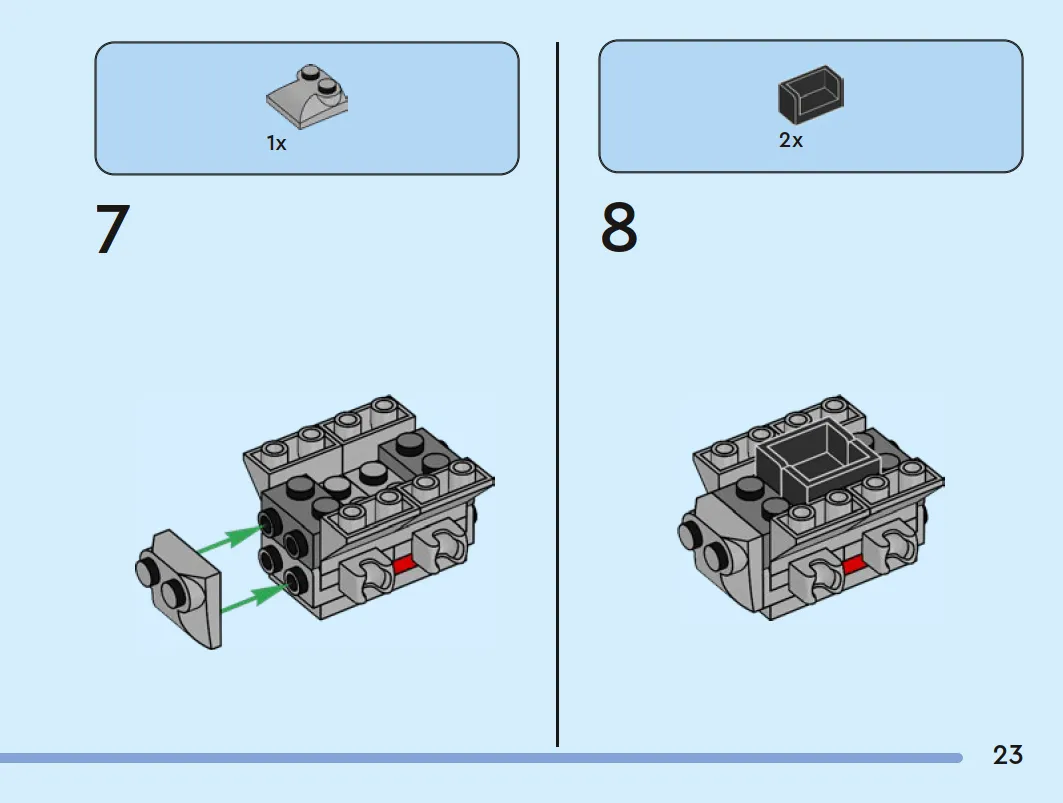 1x

7

2x

8

23