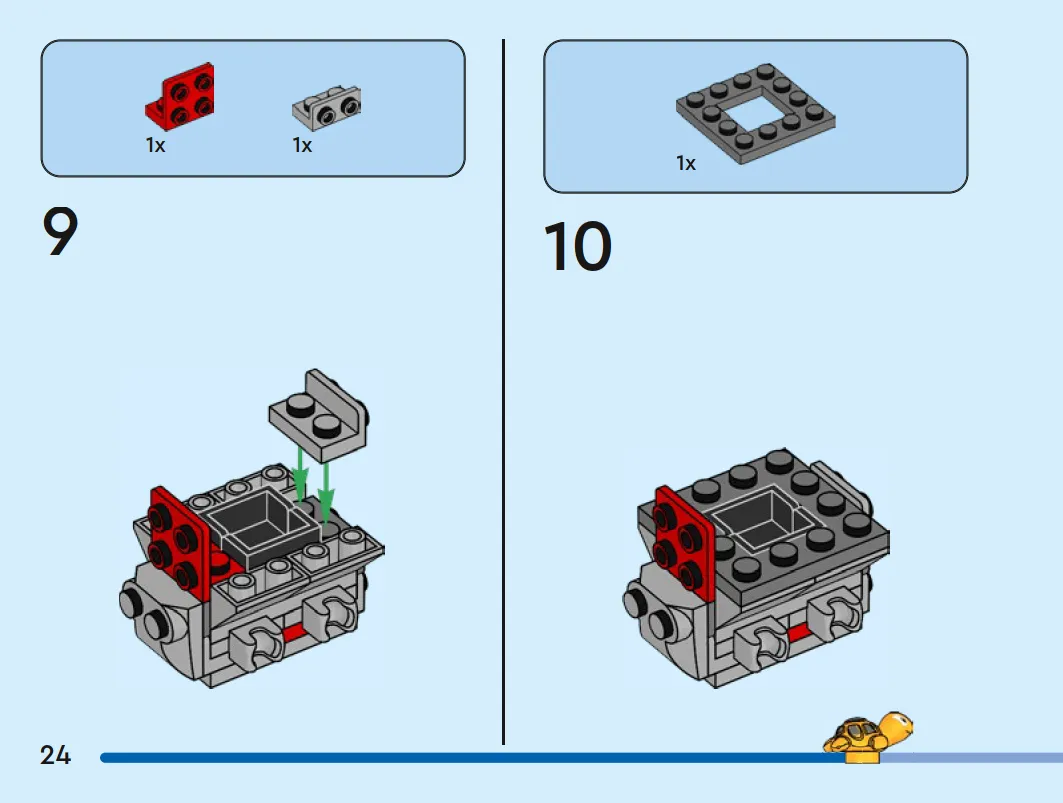 1x
1x

9

1x

10

24