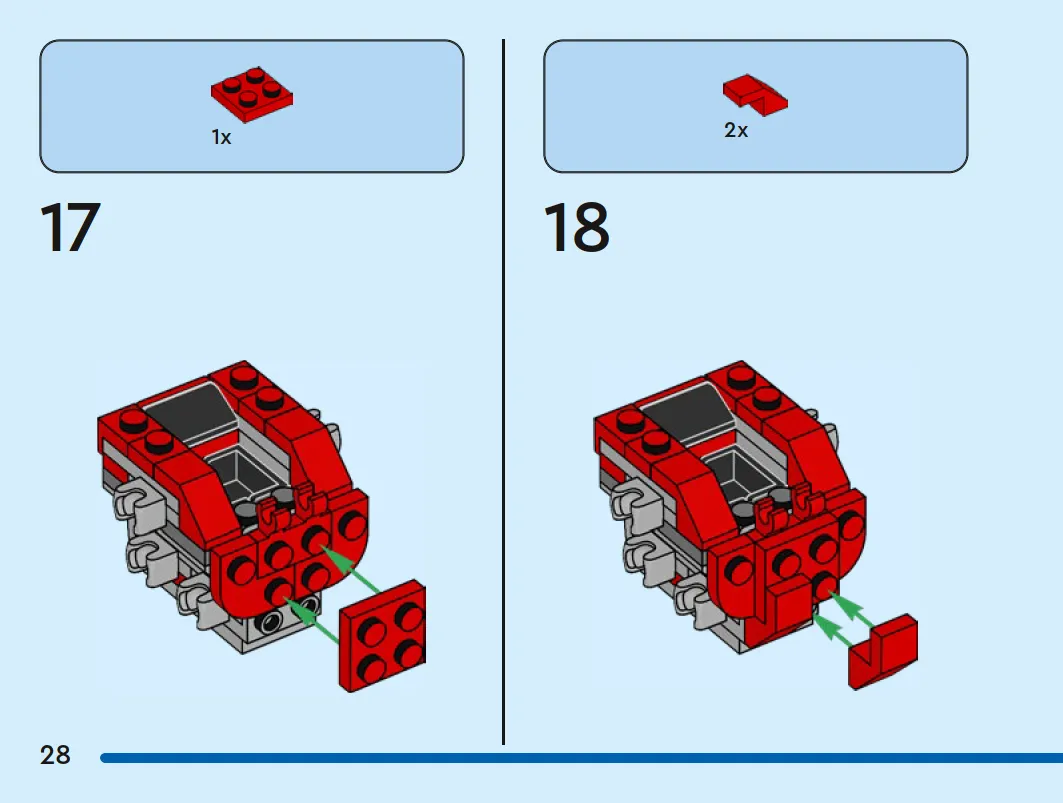 1x

17

2x

18

28