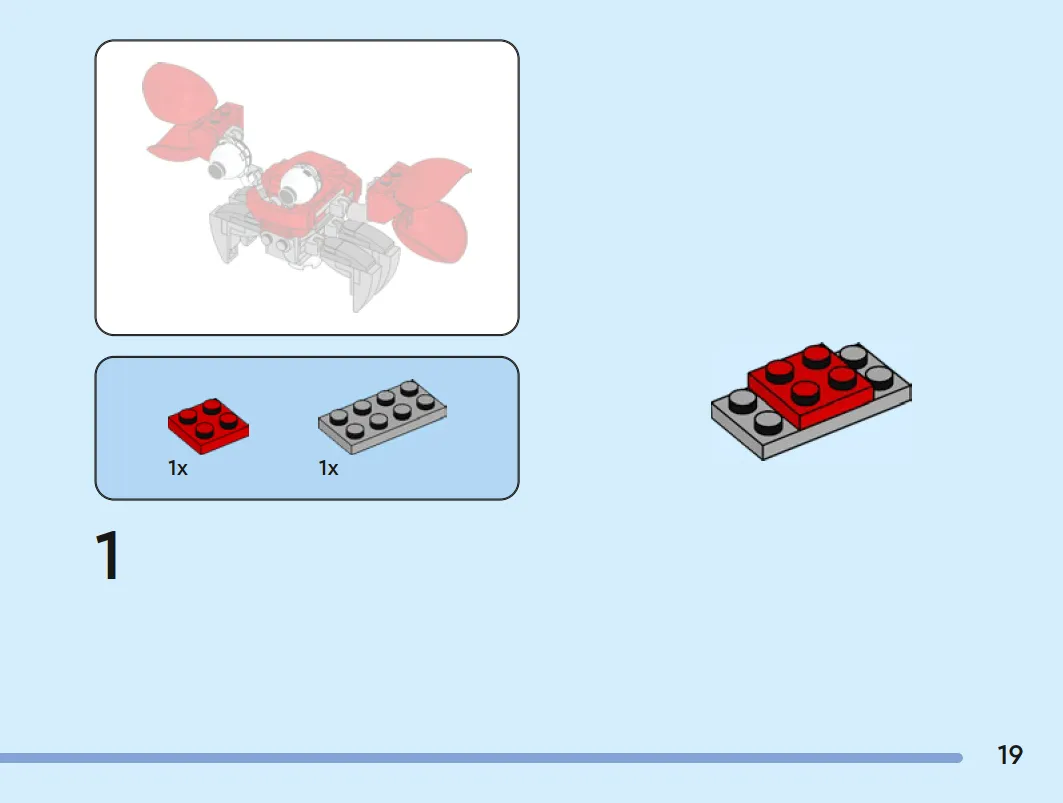 1x

1x

1

19