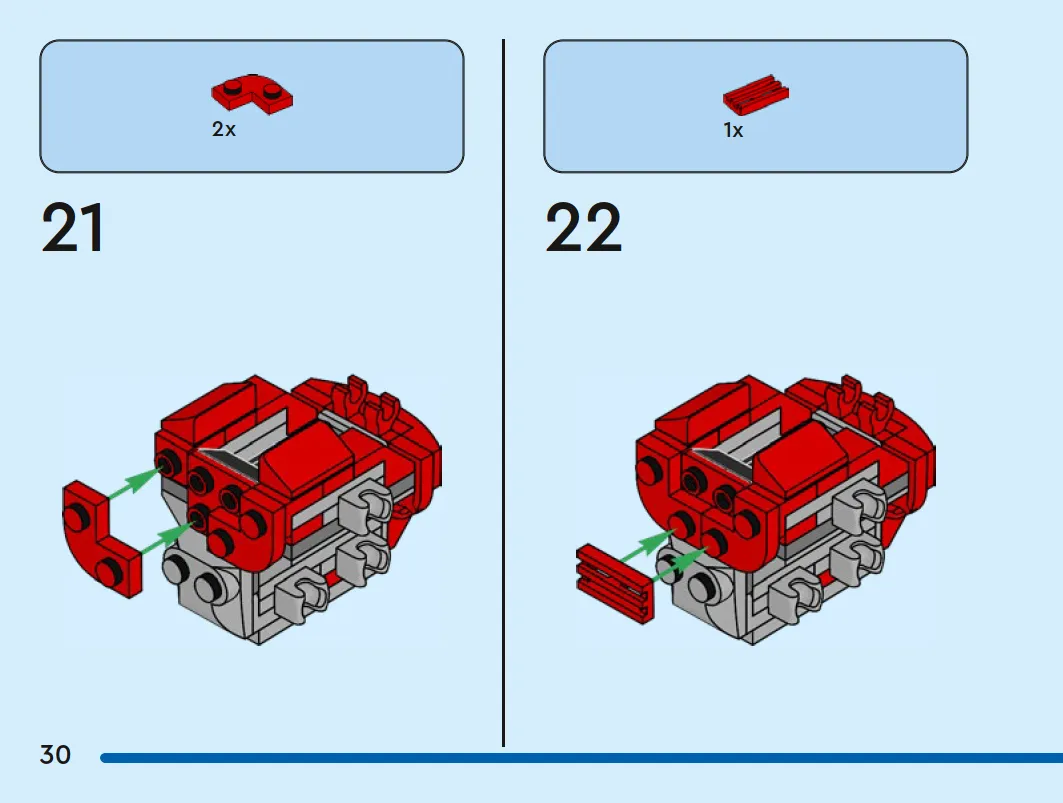 2x

21

1x

22

30