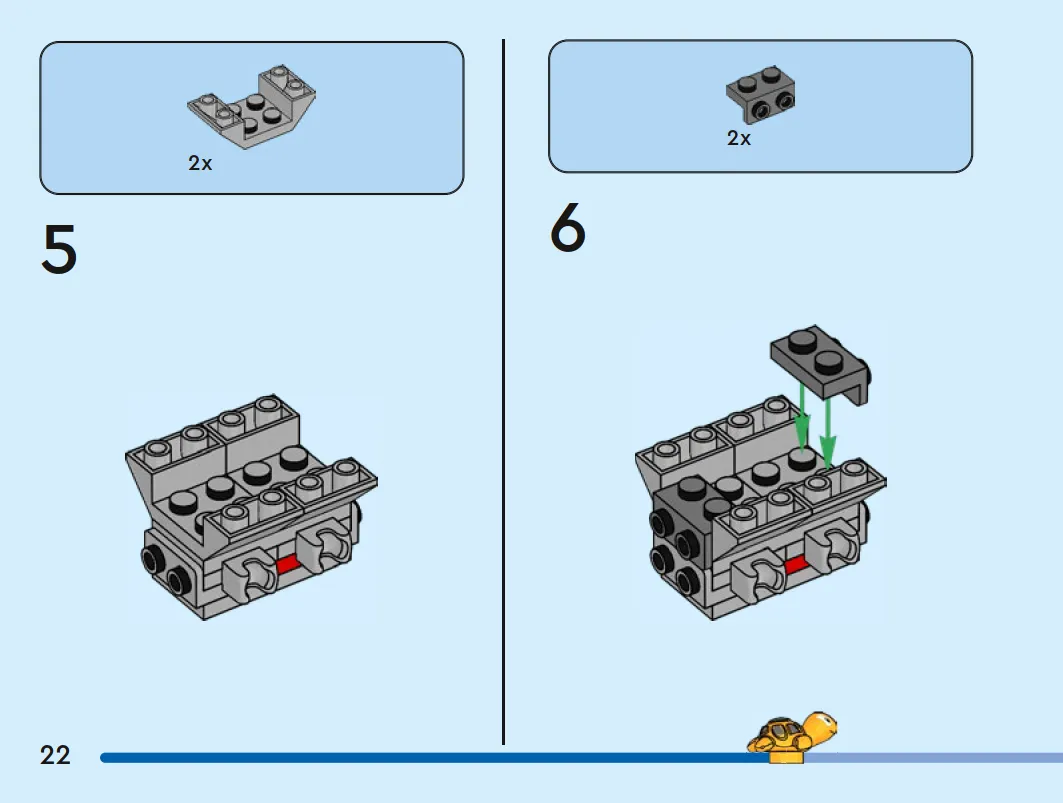 2x

5

2x

6

22