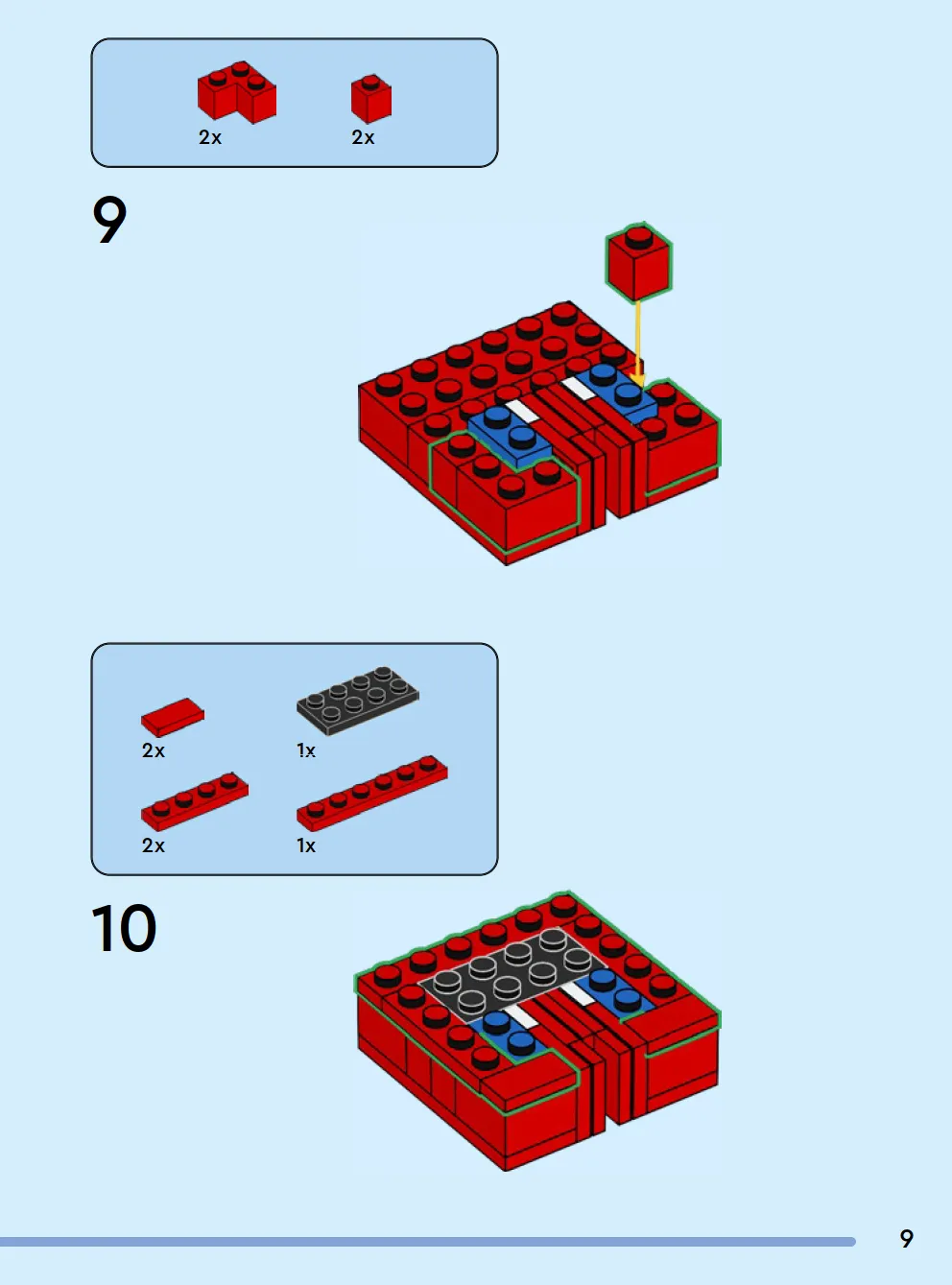 2x 2x

9

2x 1x

2x 1x

10

9