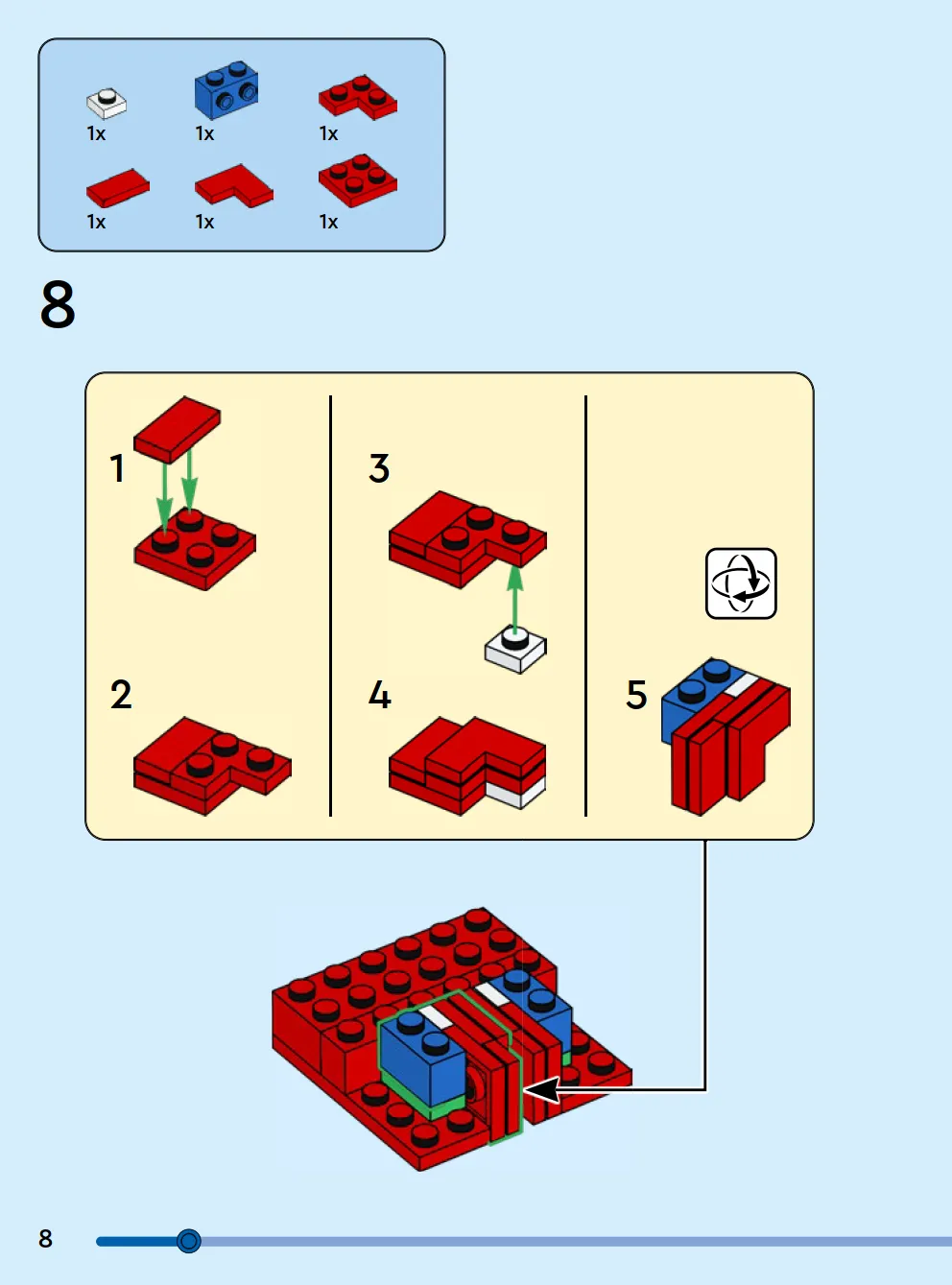 1x
1x
1x
1x
1x
1x

8

1
2
3
4
5

8