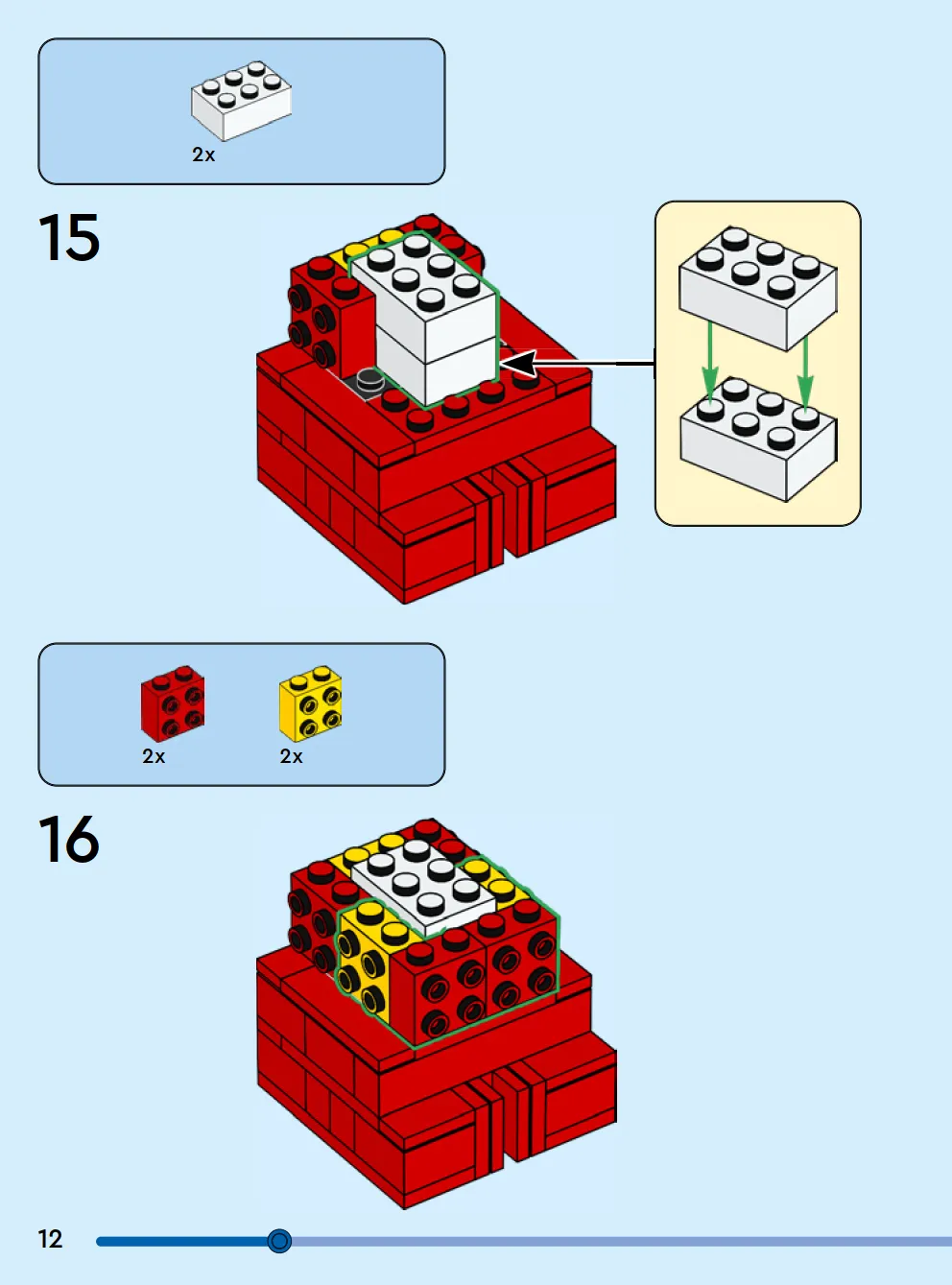 2x

15

2x

2x

16

12